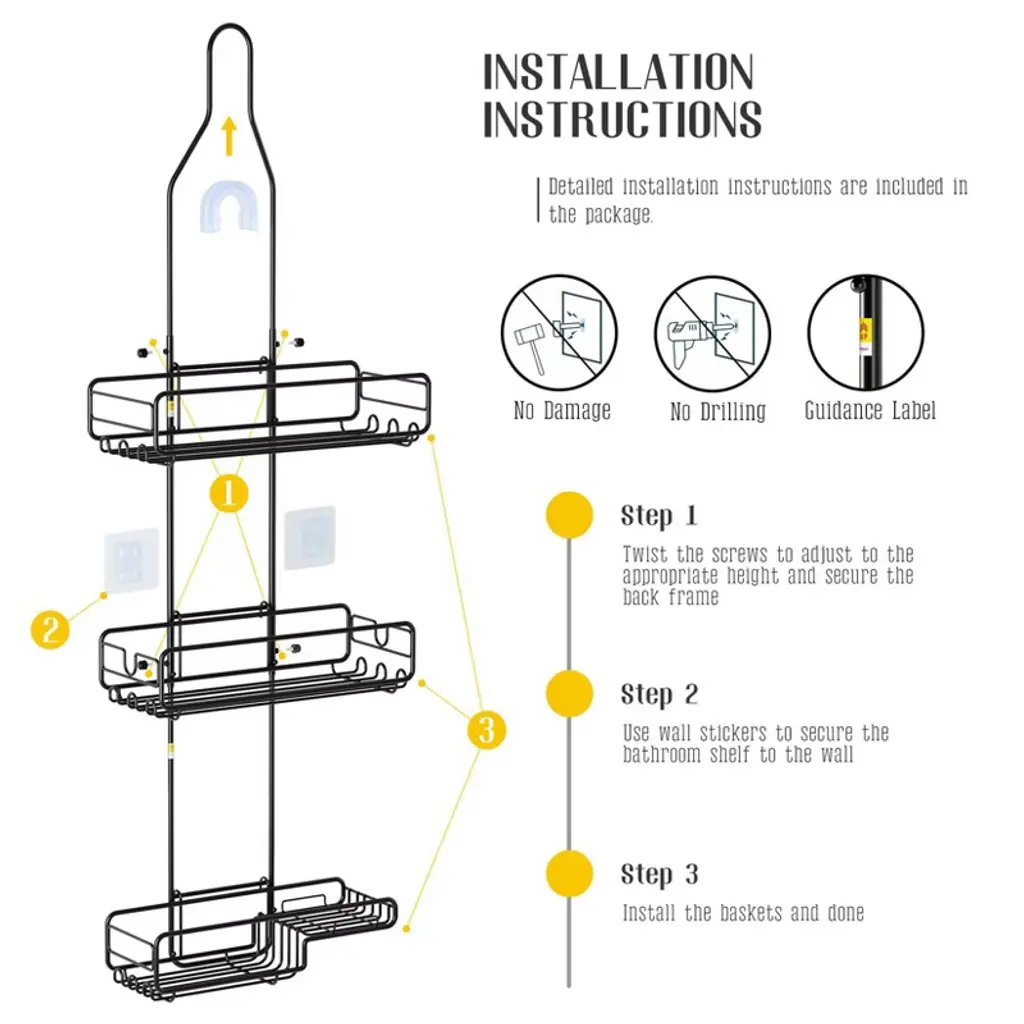 INSTALLATION INSTRUCTIONS

Detailed installation instructions are included in the package.

No Damage

No Drilling

Guidance Label

1

2

3

Step 1

Twist the screws to adjust to the appropriate height and secure the back frame

Step 2

Use wall stickers to secure the bathroom shelf to the wall

Step 3

Install the baskets and done