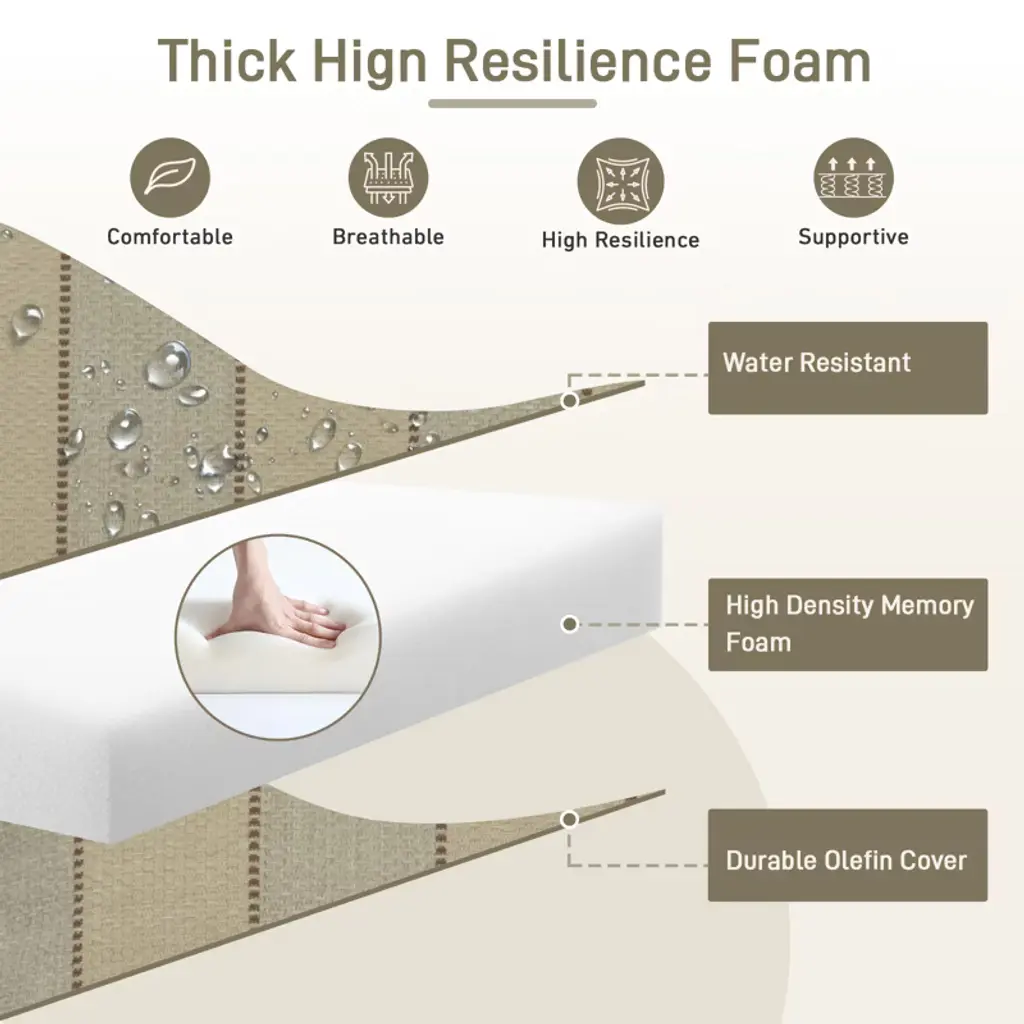 Thick Hign Resilience Foam

Comfortable

Breathable

High Resilience

Supportive

Water Resistant

High Density Memory Foam

Durable Olefin Cover