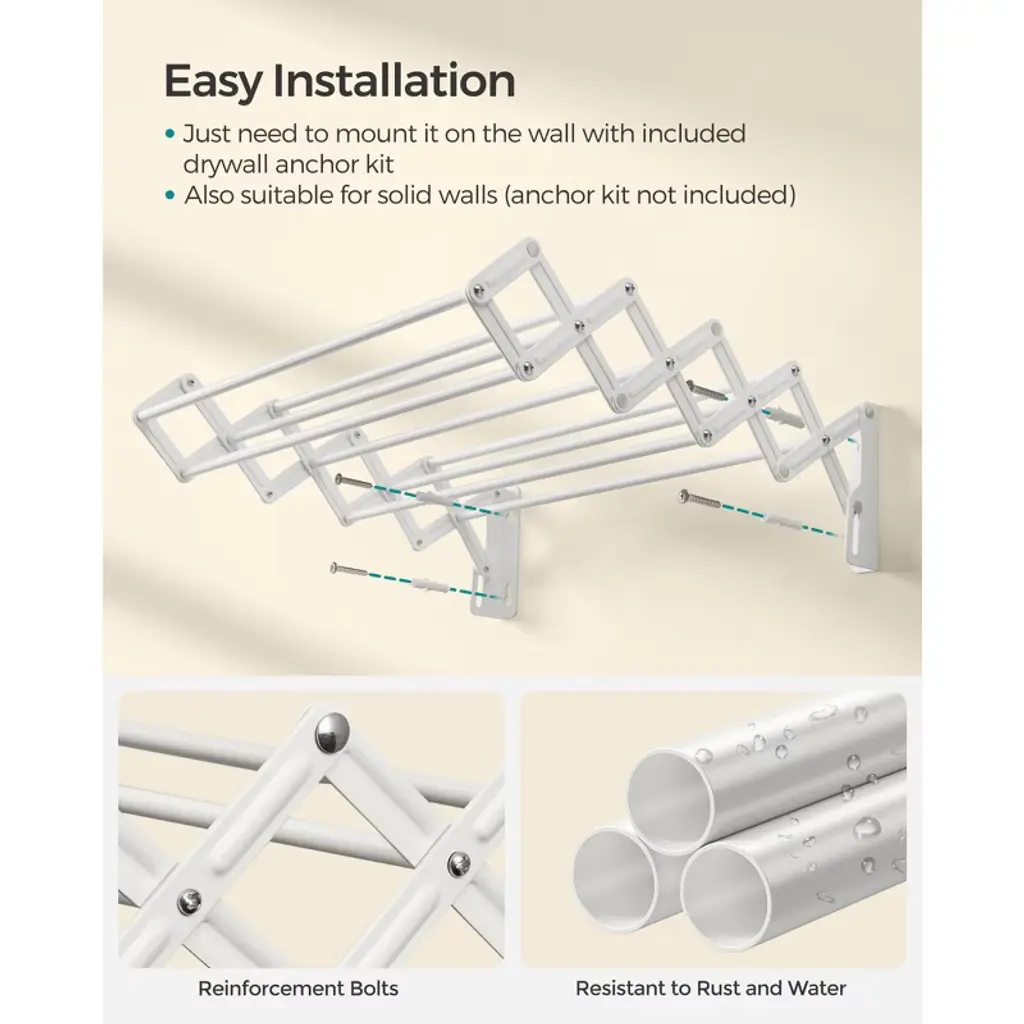 Easy Installation

• Just need to mount it on the wall with included drywall anchor kit
• Also suitable for solid walls (anchor kit not included)

Reinforcement Bolts

Resistant to Rust and Water