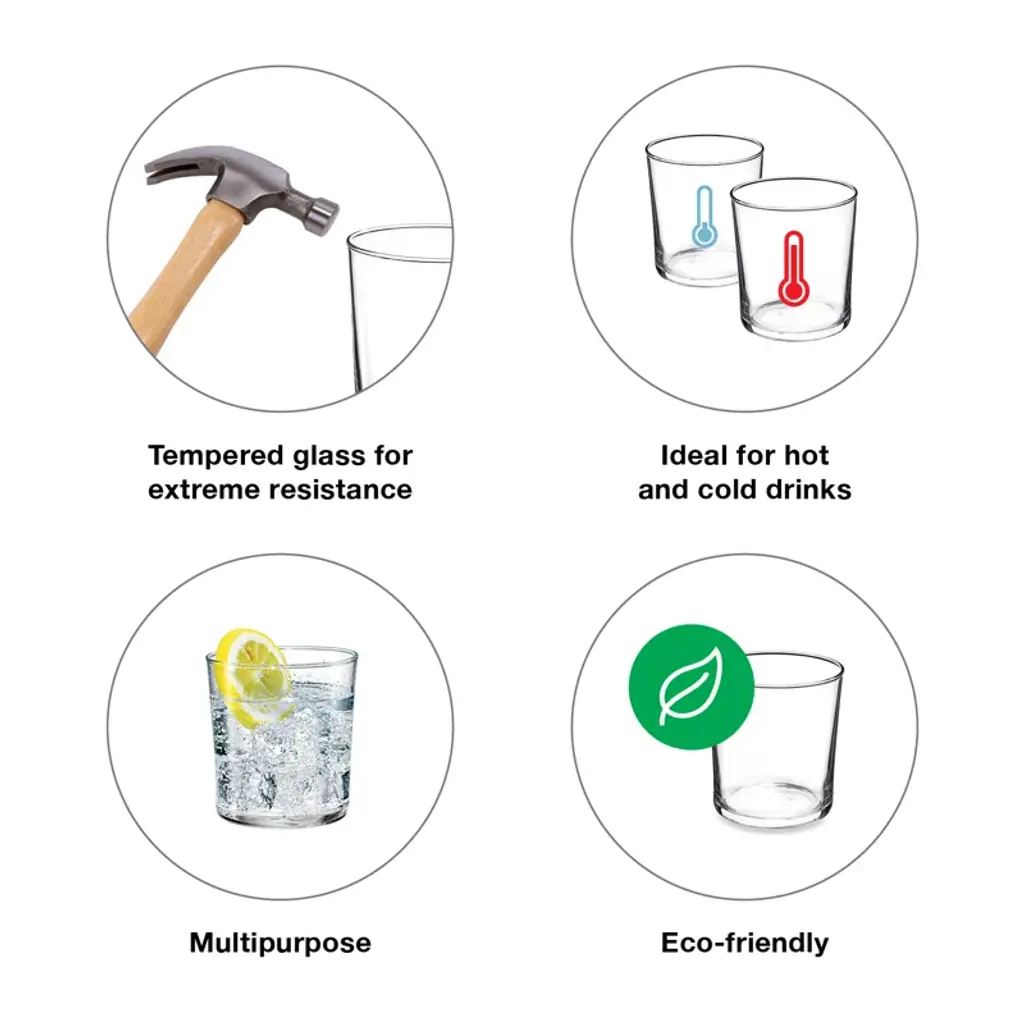 Tempered glass for extreme resistance

Ideal for hot and cold drinks

Multipurpose

Eco-friendly