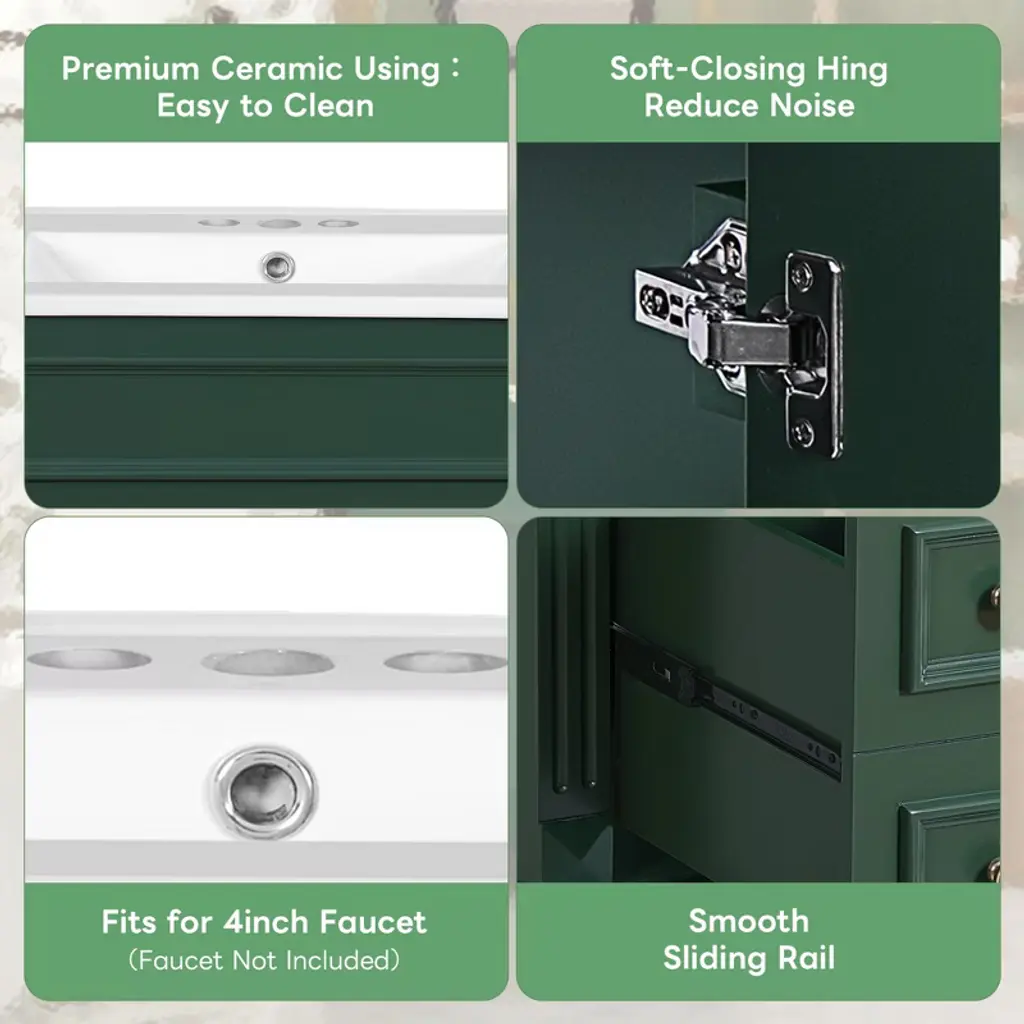 Premium Ceramic Using : Easy to Clean

Soft-Closing Hing Reduce Noise

Fits for 4inch Faucet
(Faucet Not Included)

Smooth Sliding Rail