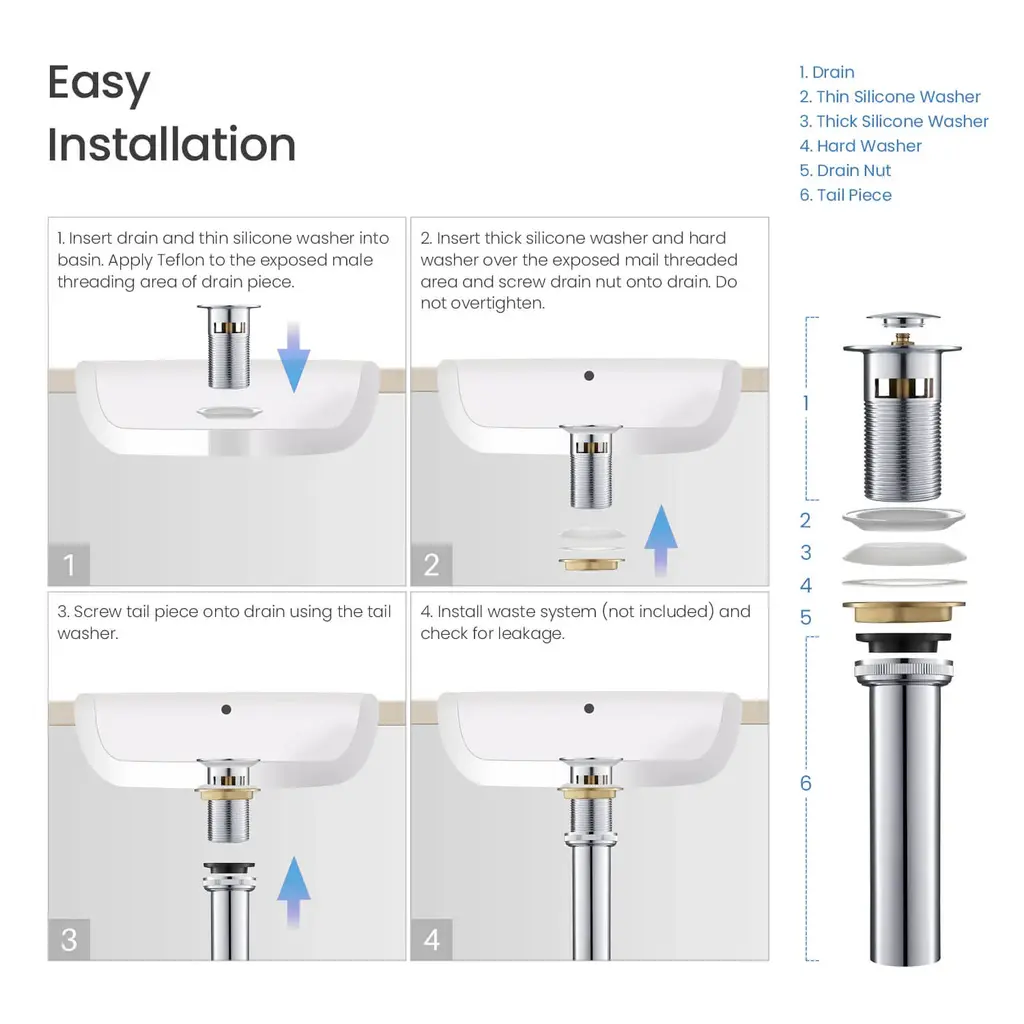 Easy Installation

1. Drain
2. Thin Silicone Washer
3. Thick Silicone Washer
4. Hard Washer
5. Drain Nut
6. Tail Piece

1. Insert drain and thin silicone washer into basin. Apply Teflon to the exposed male threading area of drain piece.

1

2. Insert thick silicone washer and hard washer over the exposed mail threaded area and screw drain nut onto drain. Do not overtighten.

2

3. Screw tail piece onto drain using the tail washer.

3

4. Install waste system (not included) and check for leakage.

4

1
2
3
4
5
6