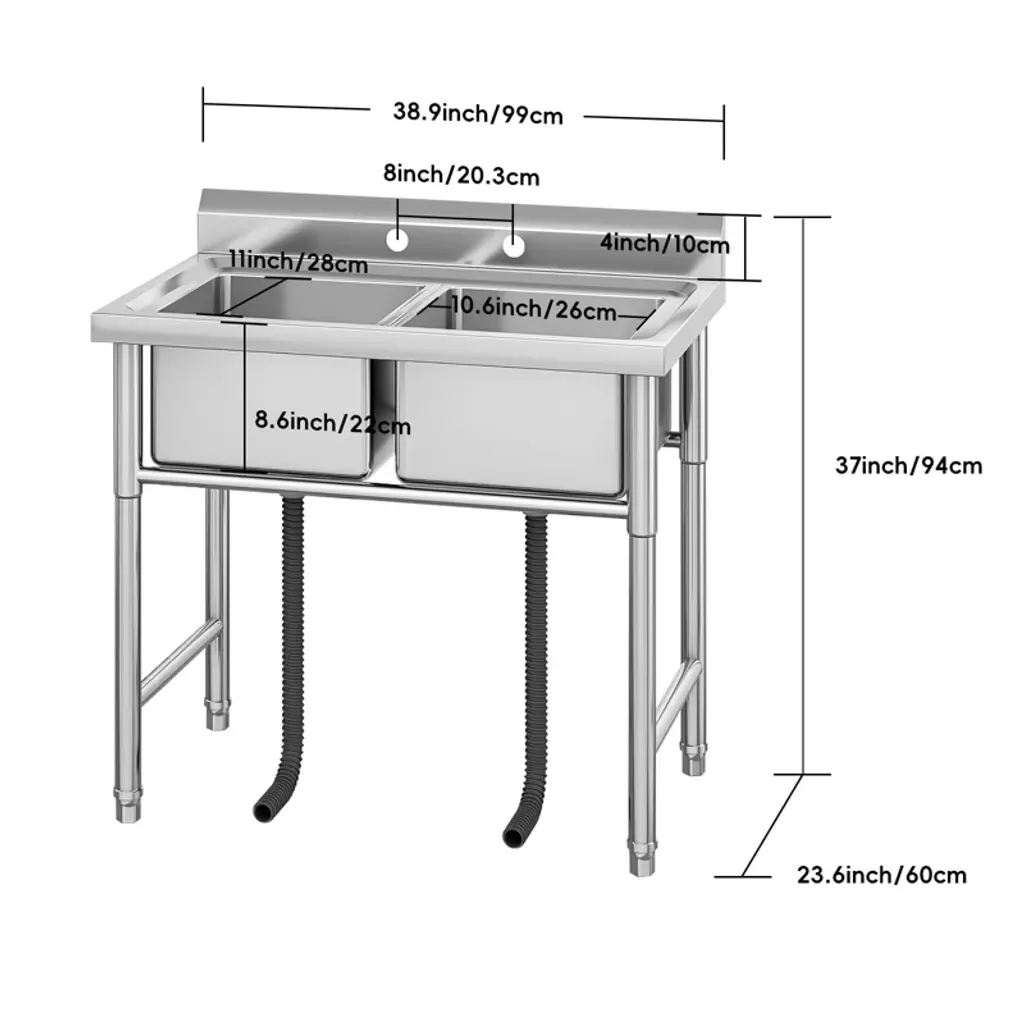 38.9inch/99cm

8inch/20.3cm

4inch/10cm

11inch/28cm

10.6inch/26cm

8.6inch/22cm

37inch/94cm

23.6inch/60cm