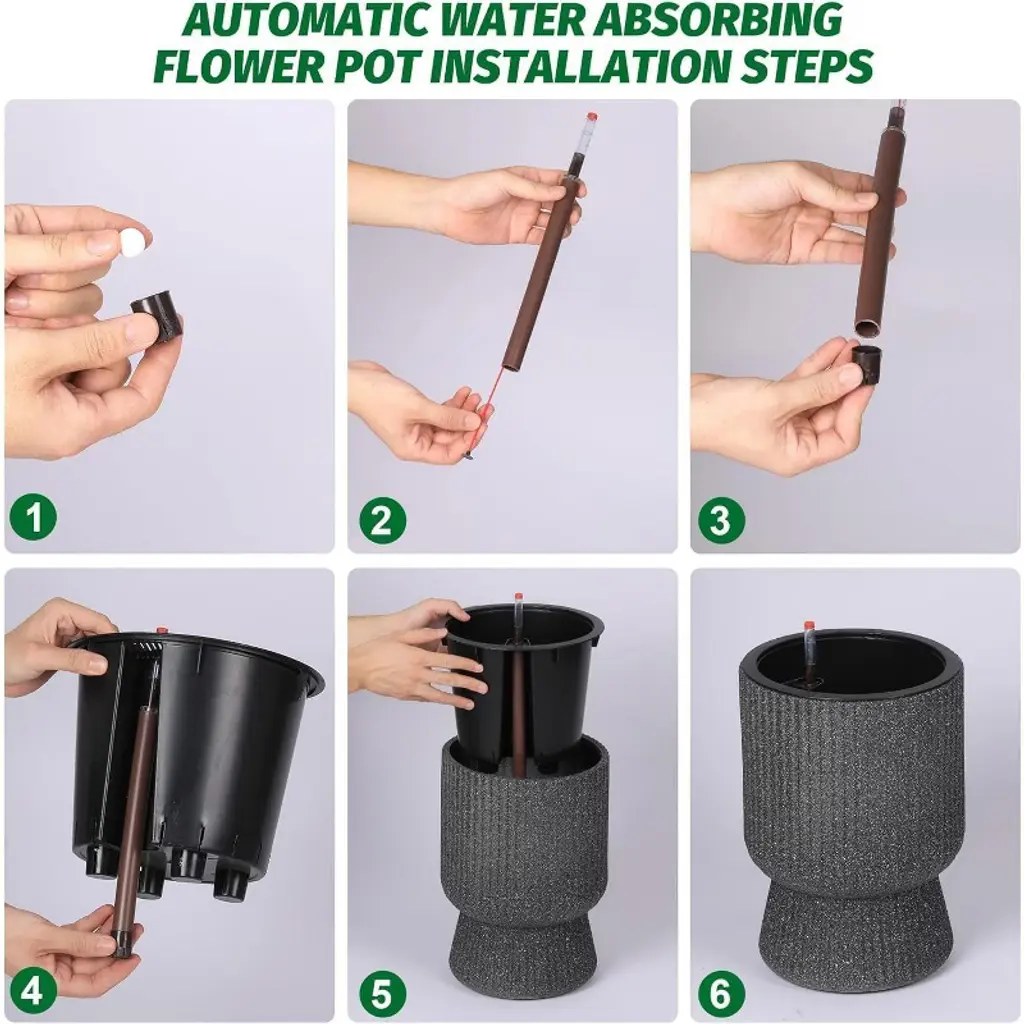 AUTOMATIC WATER ABSORBING FLOWER POT INSTALLATION STEPS

1

2

3

4

5

6