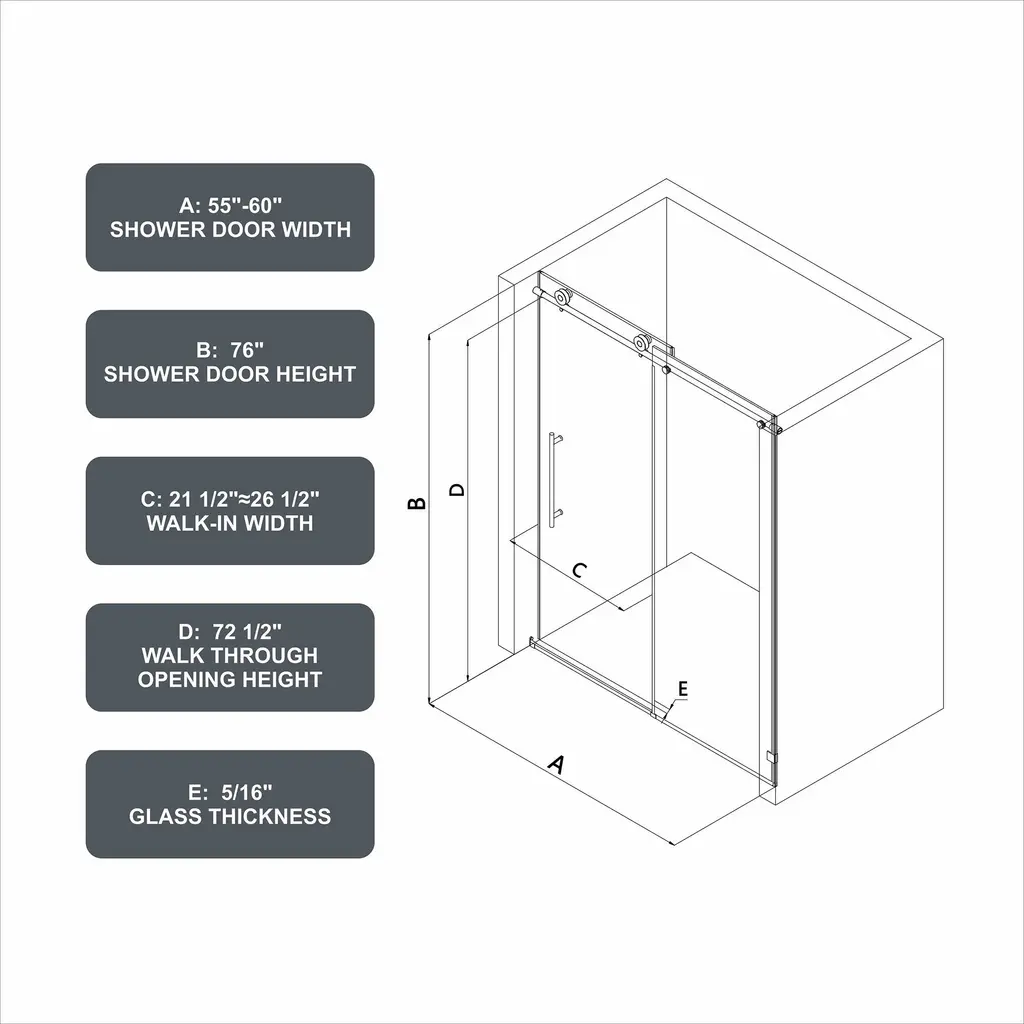 A: 55"-60"
SHOWER DOOR WIDTH

B: 76"
SHOWER DOOR HEIGHT

C: 21 1/2"≈26 1/2"
WALK-IN WIDTH

D: 72 1/2"
WALK THROUGH
OPENING HEIGHT

E: 5/16"
GLASS THICKNESS

B
D
C
E
A