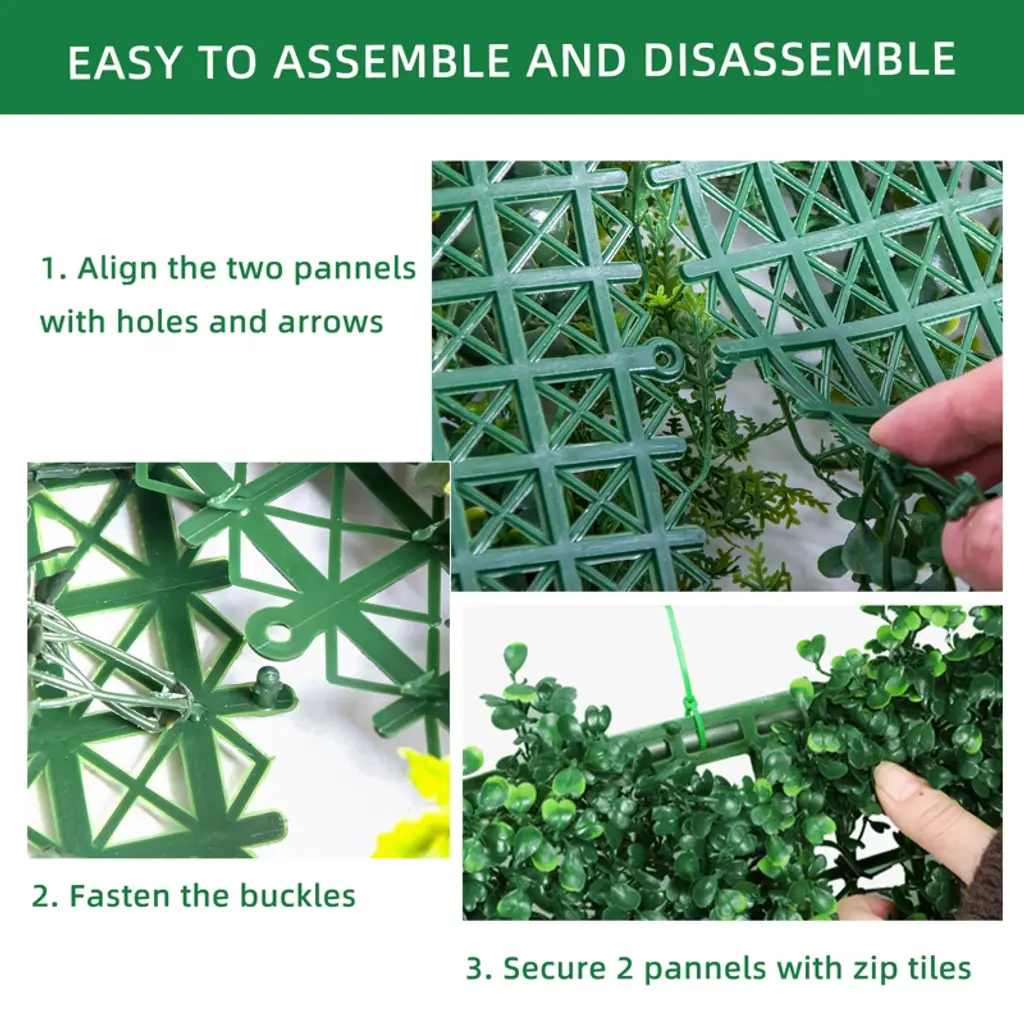 EASY TO ASSEMBLE AND DISASSEMBLE

1. Align the two pannels with holes and arrows

2. Fasten the buckles

3. Secure 2 pannels with zip tiles