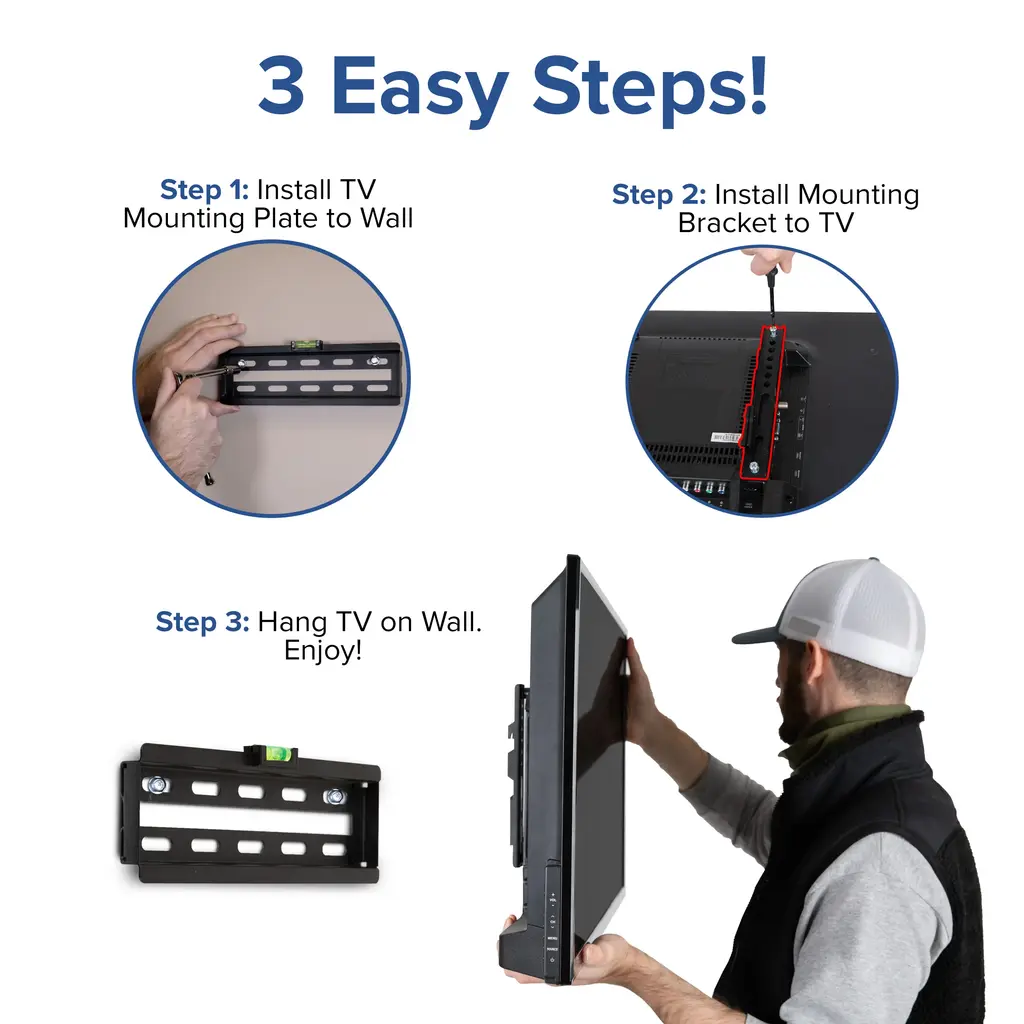 3 Easy Steps!

Step 1: Install TV Mounting Plate to Wall

Step 2: Install Mounting Bracket to TV

Step 3: Hang TV on Wall. Enjoy!