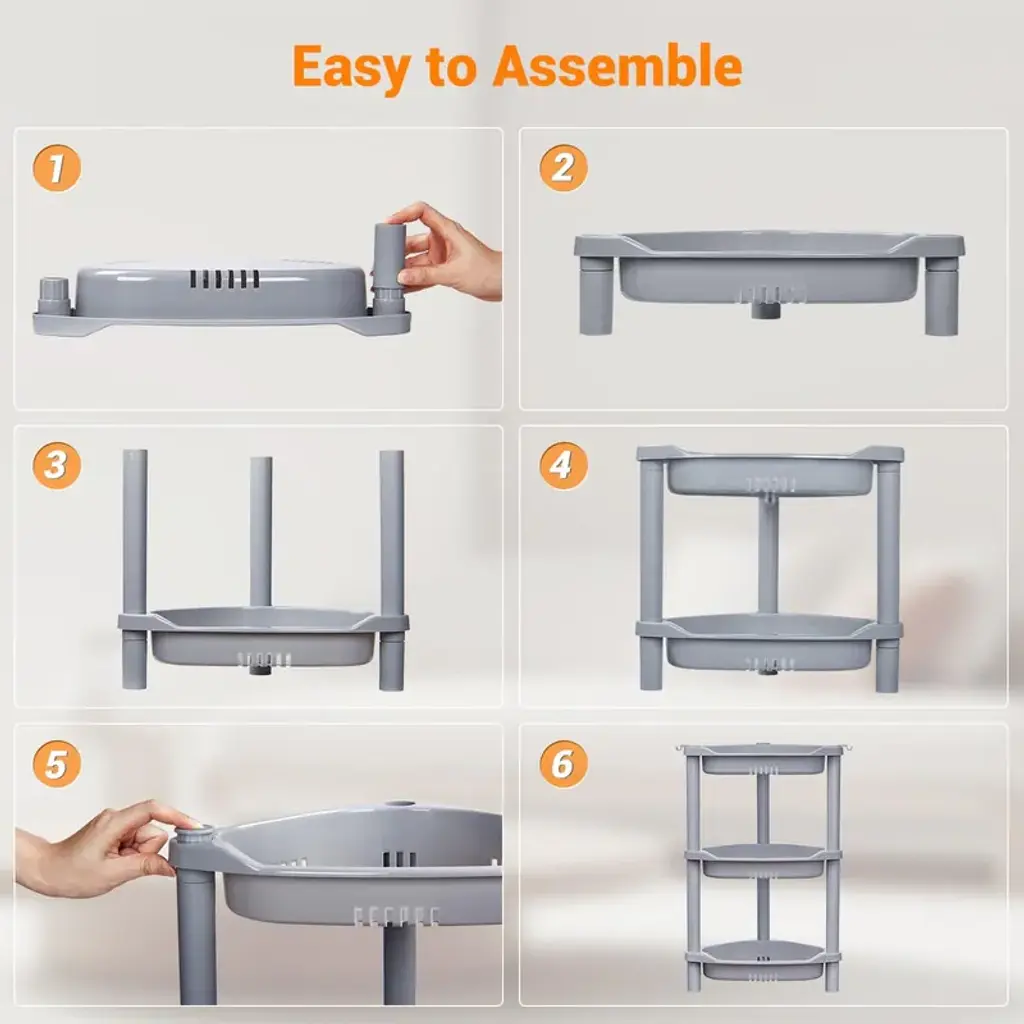 Easy to Assemble

1

2

3

4

5

6