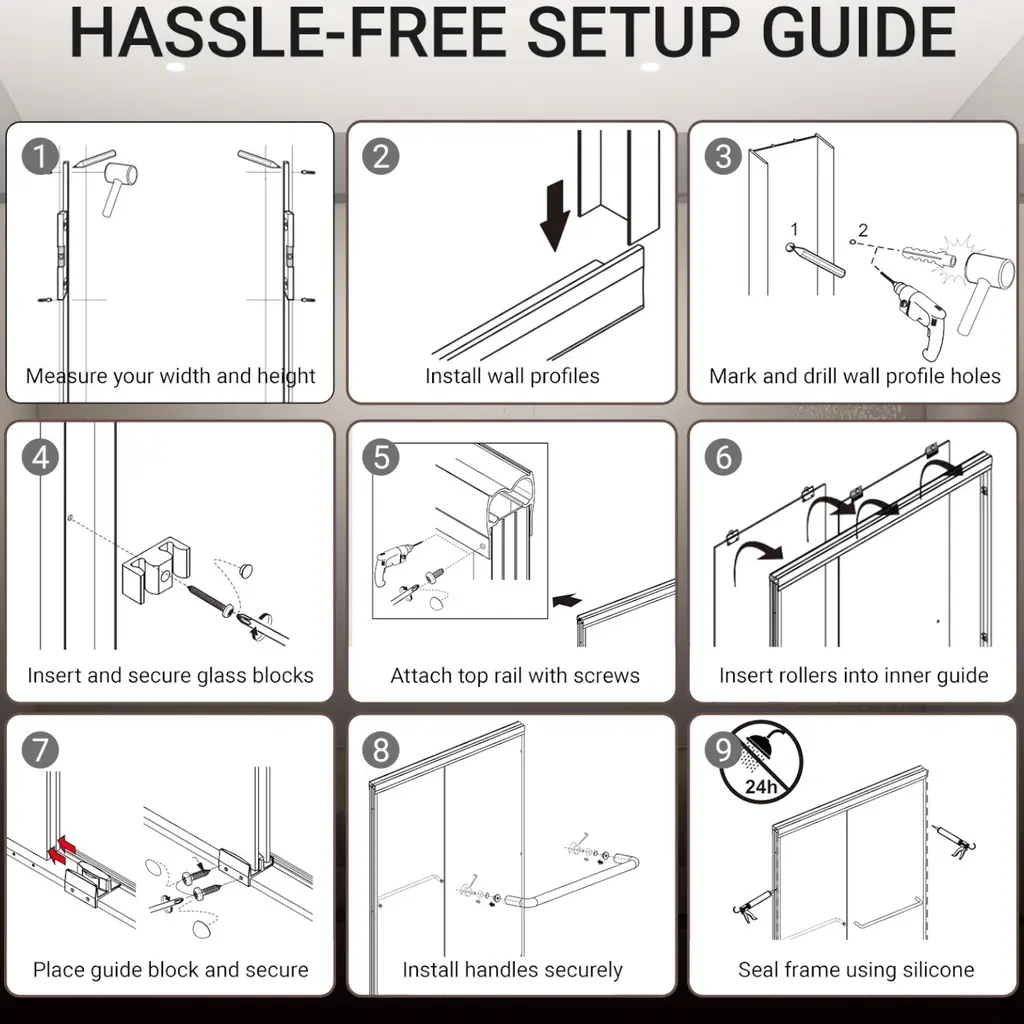 HASSLE-FREE SETUP GUIDE

1
Measure your width and height

2
Install wall profiles

3
1
2
Mark and drill wall profile holes

4
Insert and secure glass blocks

5
Attach top rail with screws

6
Insert rollers into inner guide

7
Place guide block and secure

8
Install handles securely

9
24h
Seal frame using silicone