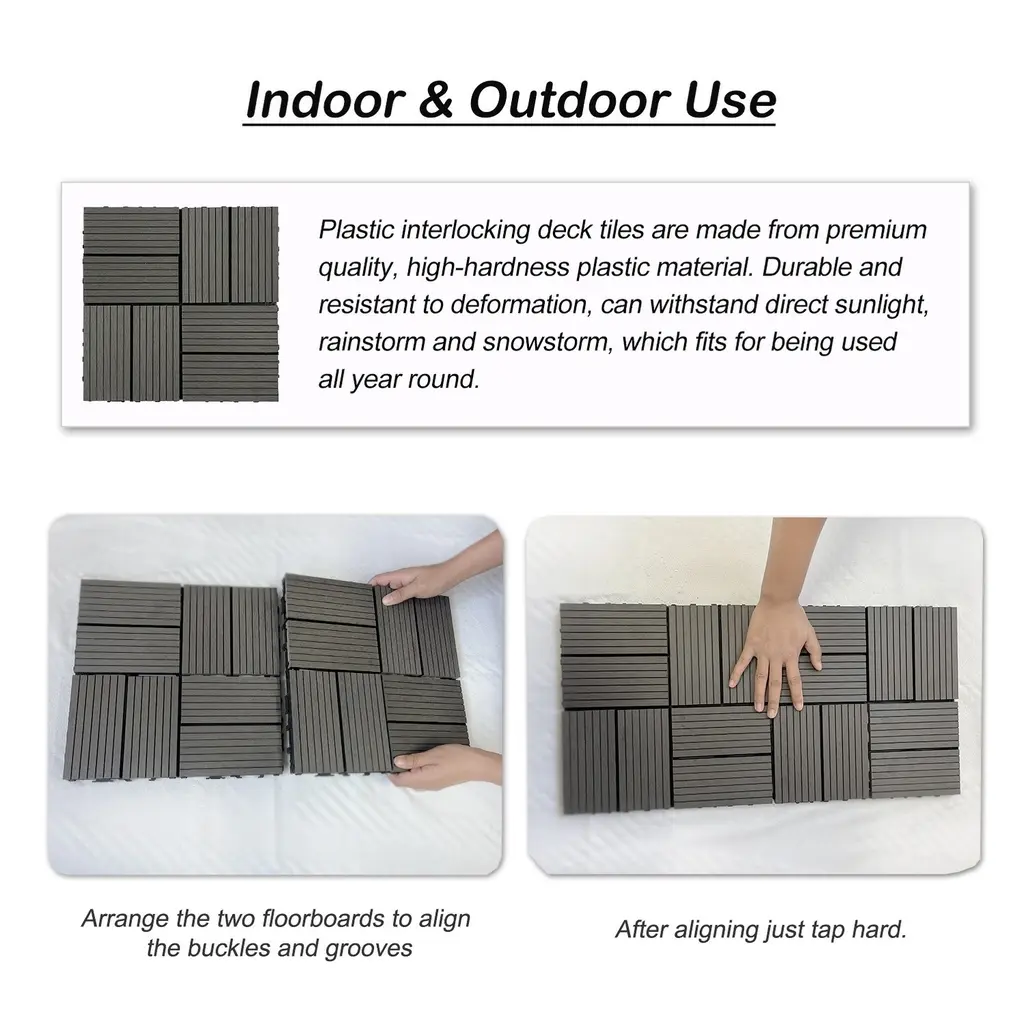 Indoor & Outdoor Use

Plastic interlocking deck tiles are made from premium quality, high-hardness plastic material. Durable and resistant to deformation, can withstand direct sunlight, rainstorm and snowstorm, which fits for being used all year round.

Arrange the two floorboards to align the buckles and grooves

After aligning just tap hard.