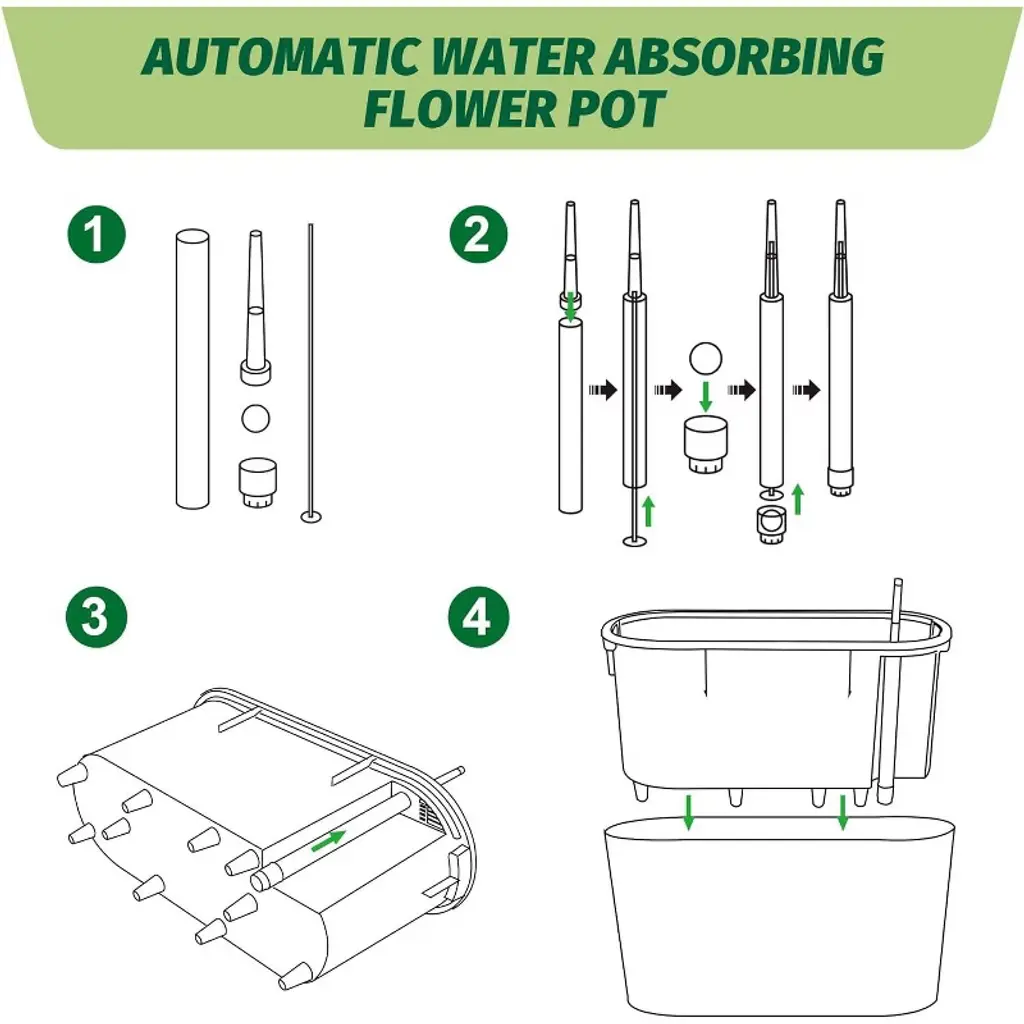 AUTOMATIC WATER ABSORBING FLOWER POT

1

2

3

4