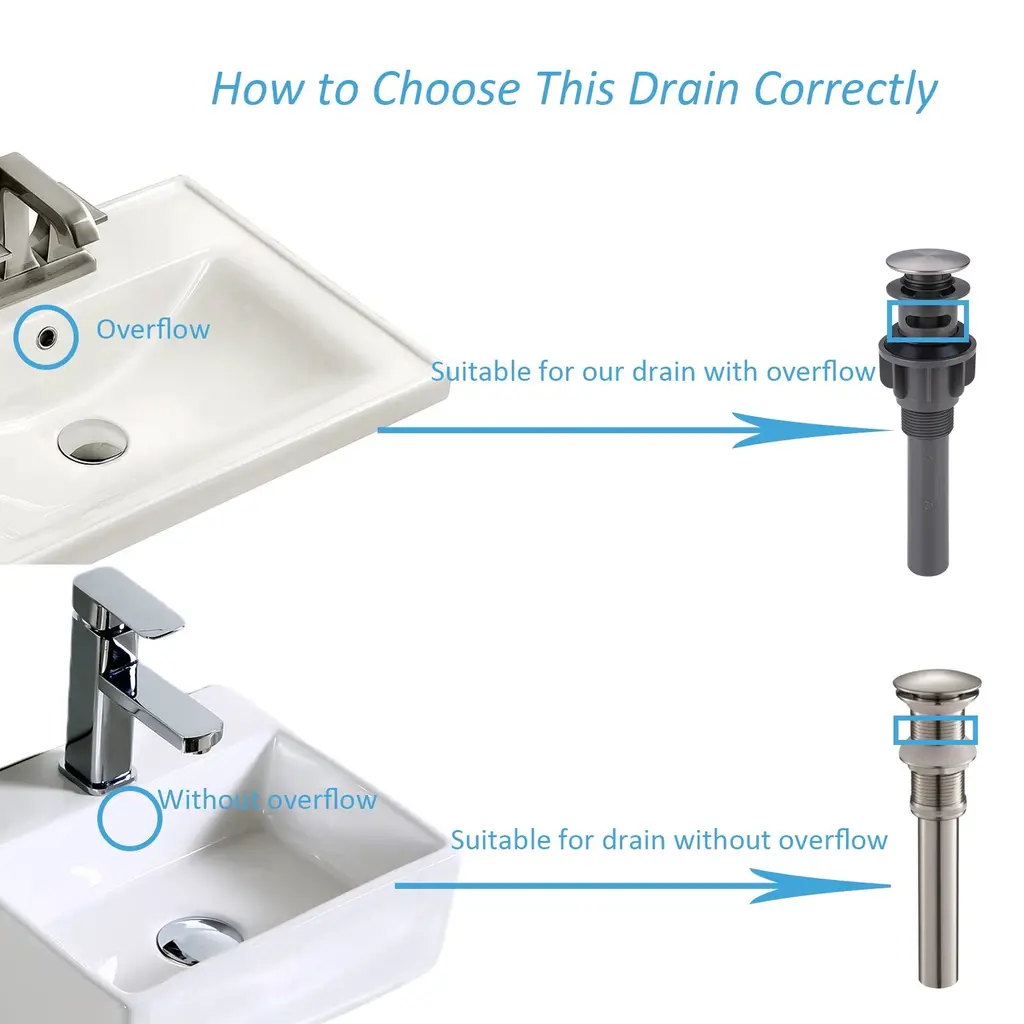 How to Choose This Drain Correctly

Overflow

Suitable for our drain with overflow

Without overflow

Suitable for drain without overflow