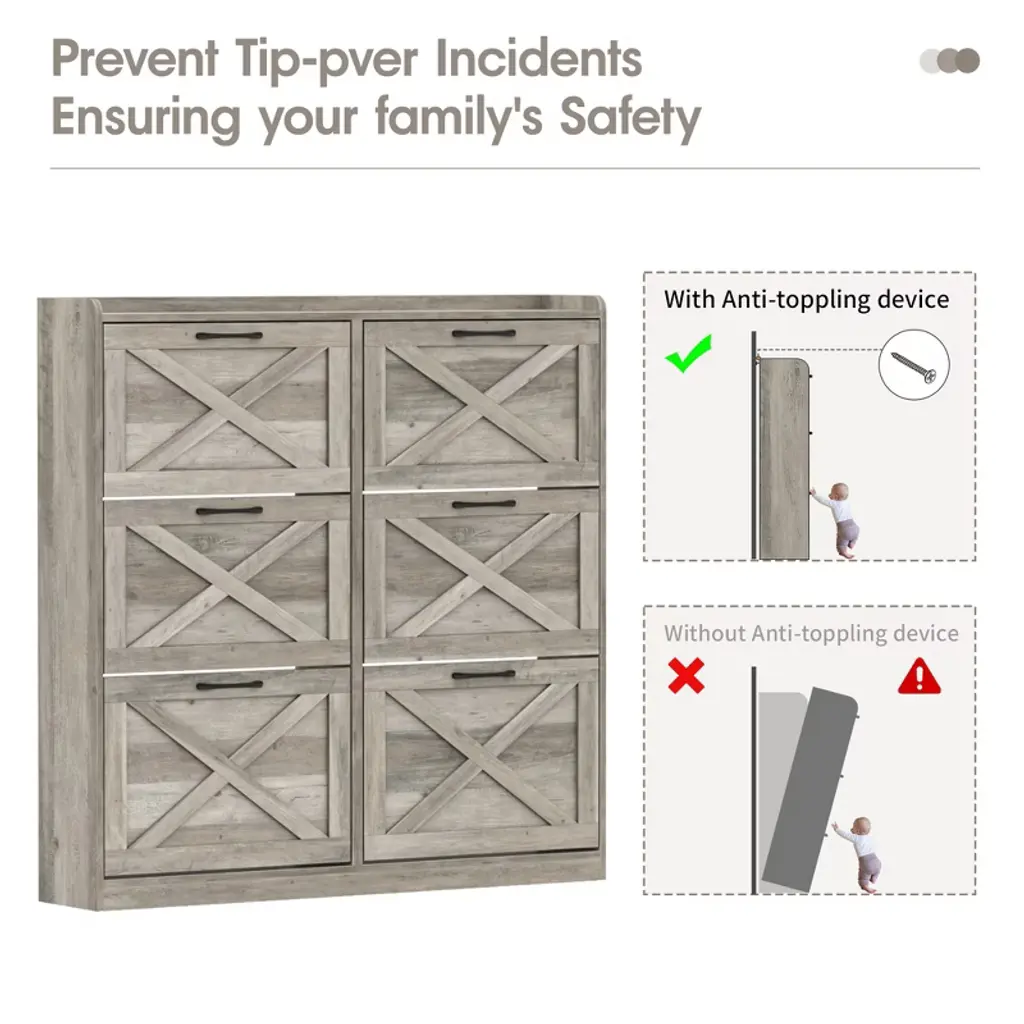 Prevent Tip-pver Incidents
Ensuring your family's Safety

With Anti-toppling device

Without Anti-toppling device