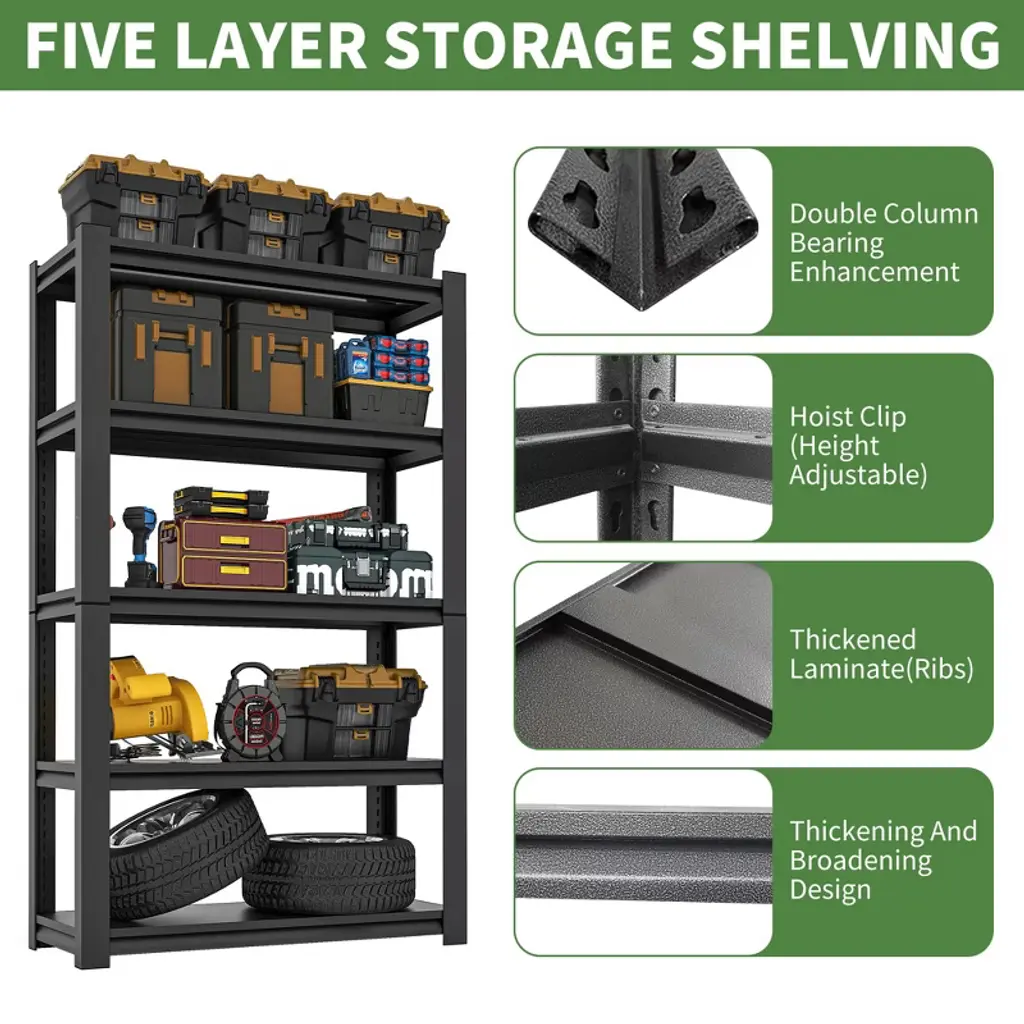 FIVE LAYER STORAGE SHELVING

Double Column Bearing Enhancement

Hoist Clip (Height Adjustable)

Thickened Laminate(Ribs)

Thickening And Broadening Design