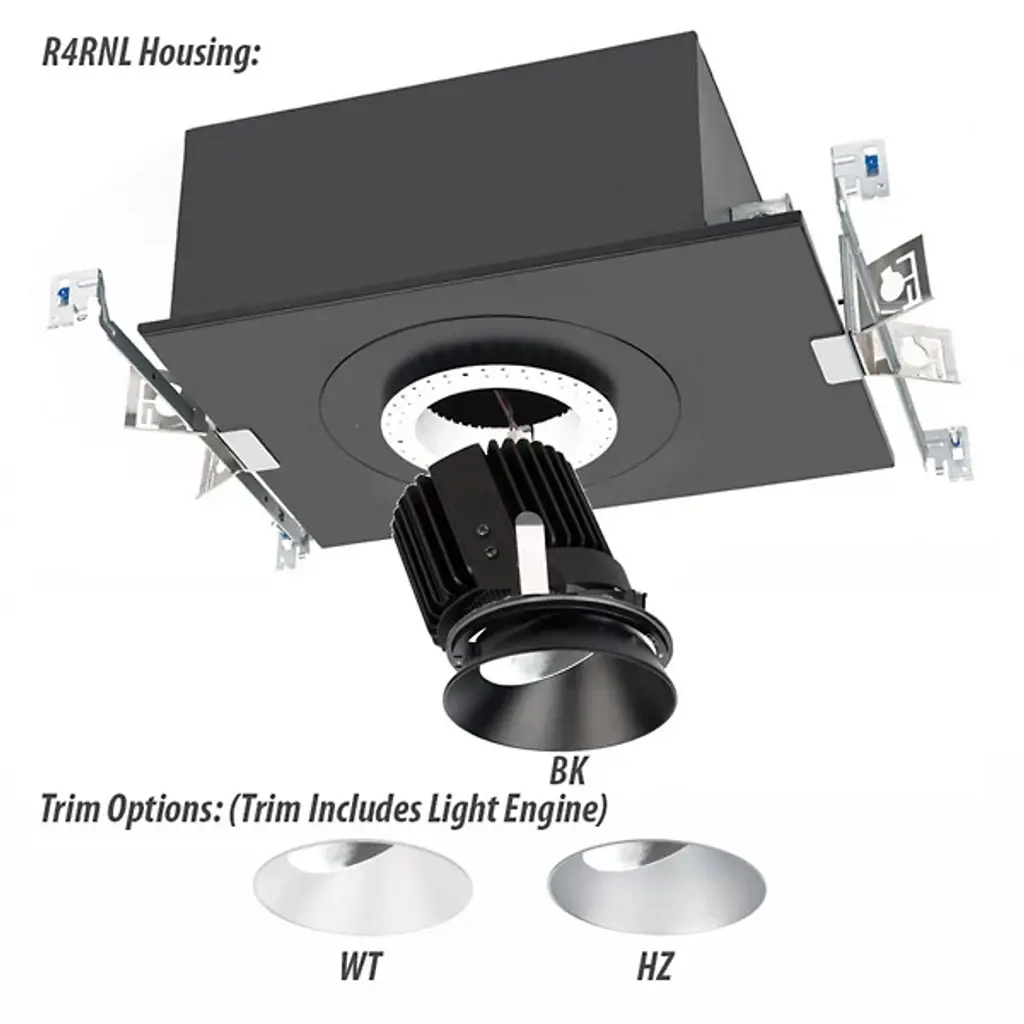 R4RNL Housing:

BK

Trim Options: (Trim Includes Light Engine)

WT

HZ