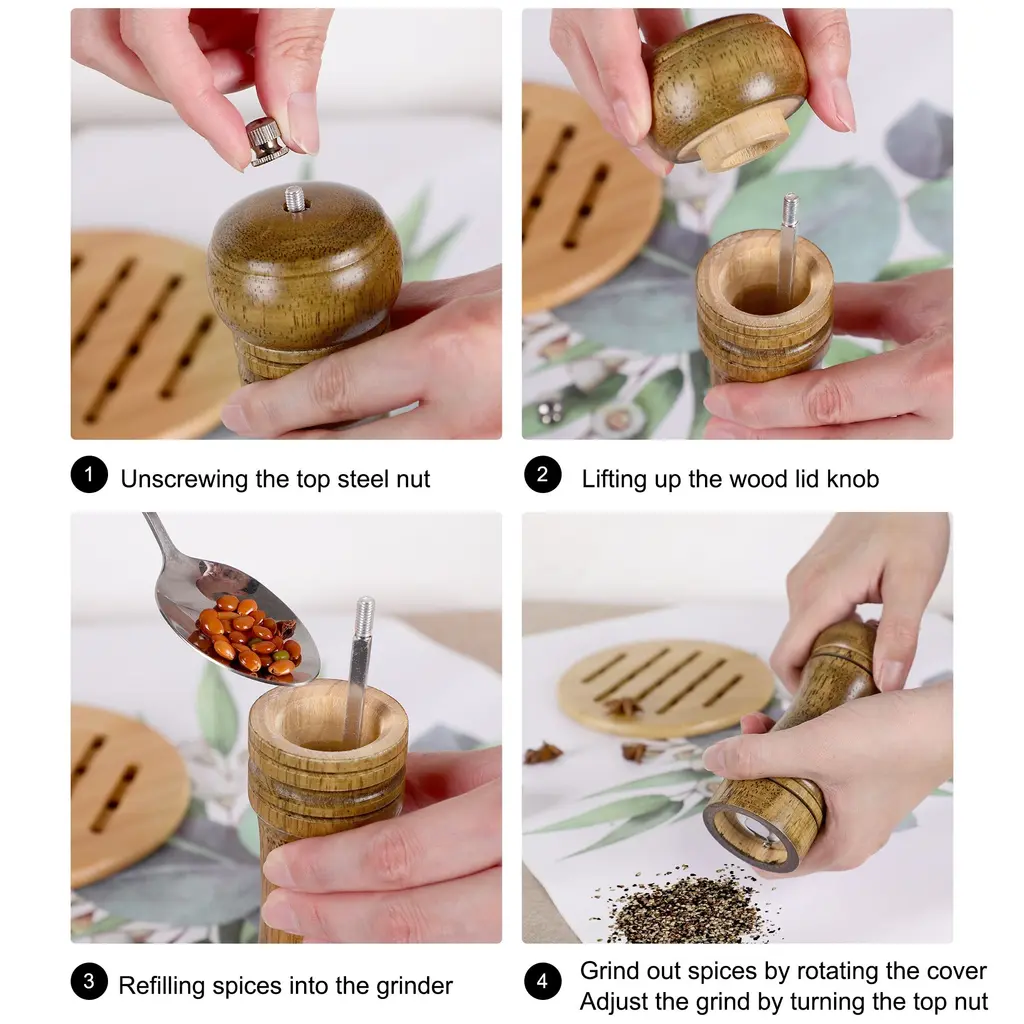 1 Unscrewing the top steel nut

2 Lifting up the wood lid knob

3 Refilling spices into the grinder

4 Grind out spices by rotating the cover
Adjust the grind by turning the top nut