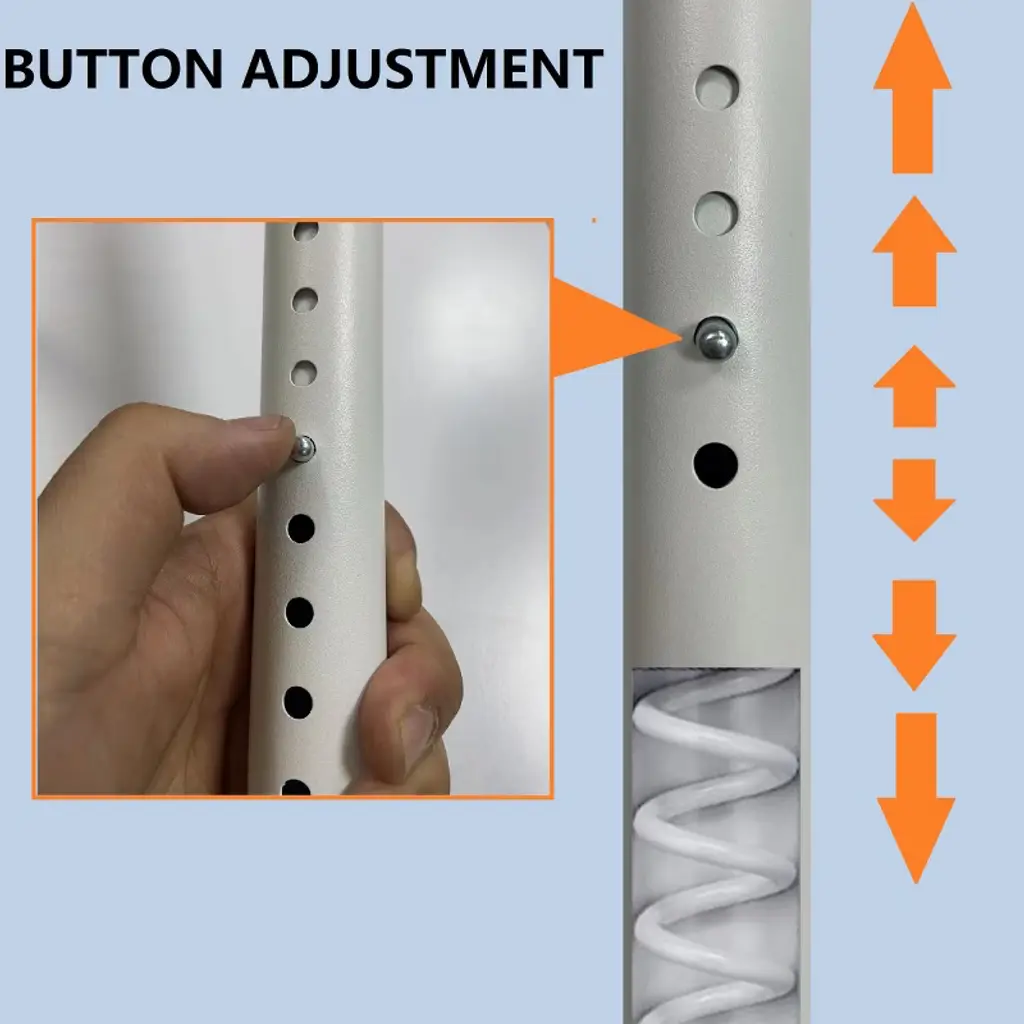 BUTTON ADJUSTMENT