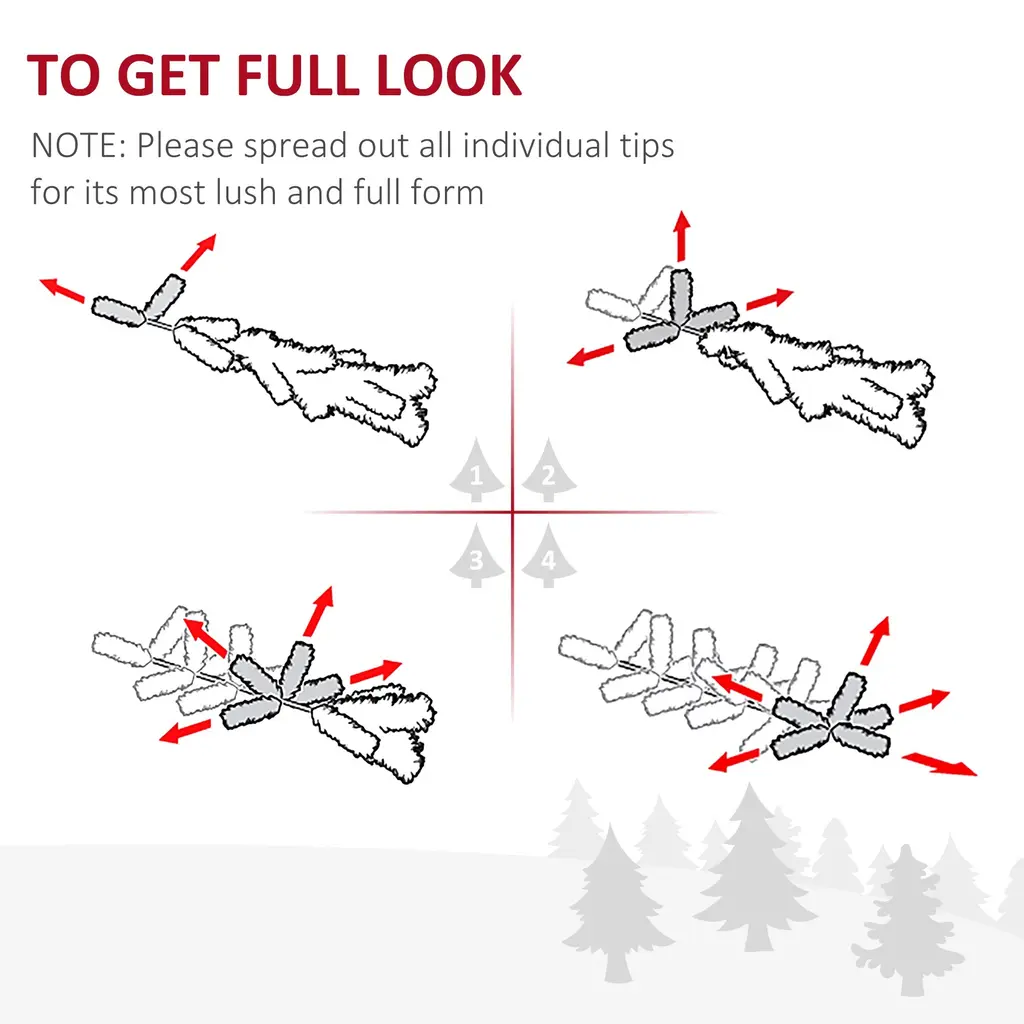 TO GET FULL LOOK

NOTE: Please spread out all individual tips for its most lush and full form

1
2
3
4