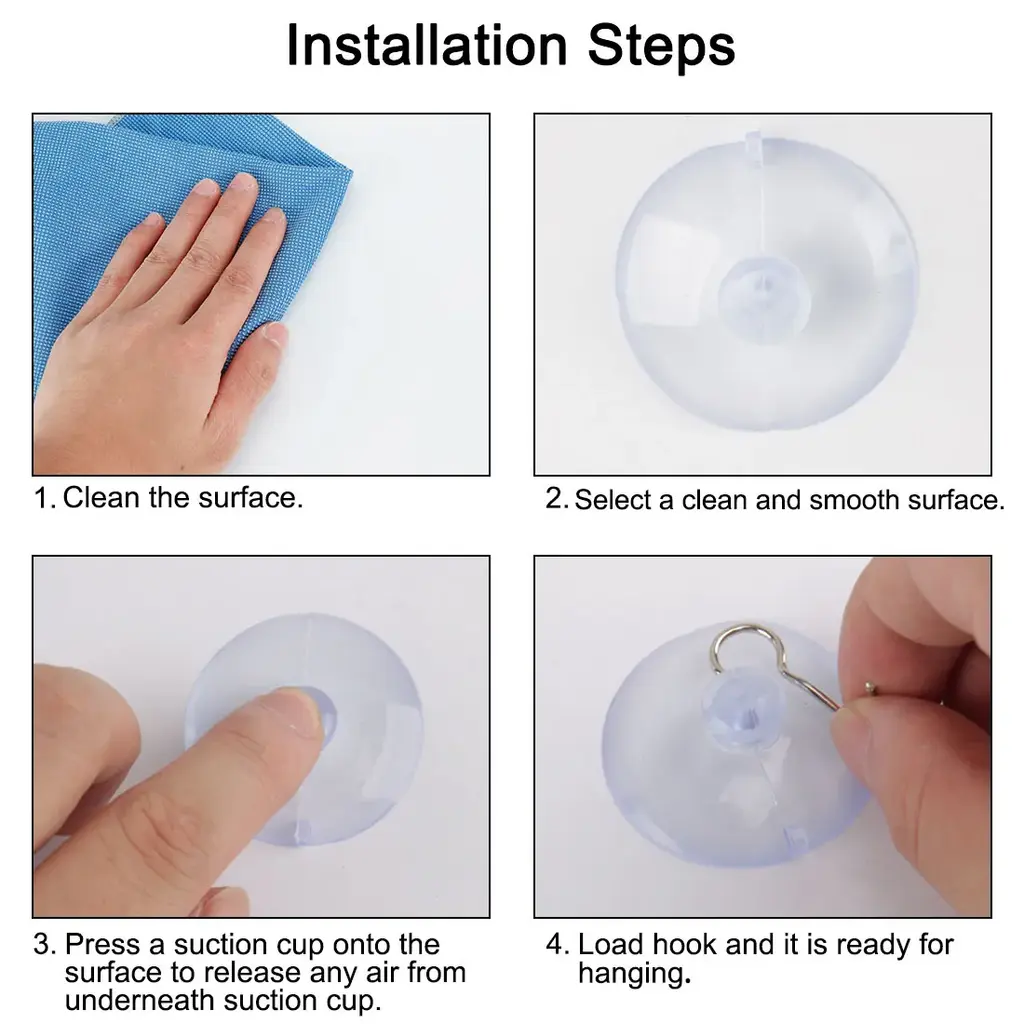 Installation Steps

1. Clean the surface.

2. Select a clean and smooth surface.

3. Press a suction cup onto the surface to release any air from underneath suction cup.

4. Load hook and it is ready for hanging.