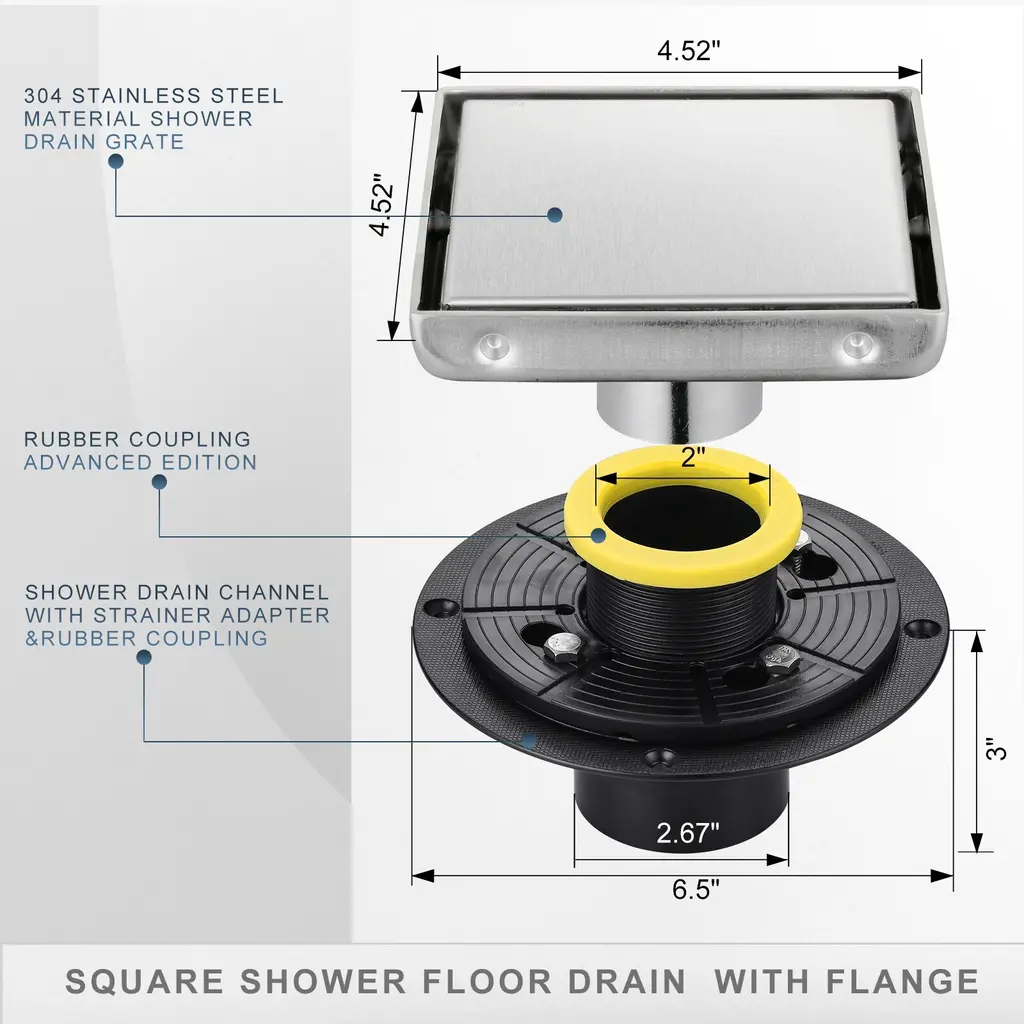 304 STAINLESS STEEL MATERIAL SHOWER DRAIN GRATE

4.52"

4.52"

RUBBER COUPLING ADVANCED EDITION

2"

SHOWER DRAIN CHANNEL WITH STRAINER ADAPTER &RUBBER COUPLING

3"

2.67"

6.5"

SQUARE SHOWER FLOOR DRAIN WITH FLANGE