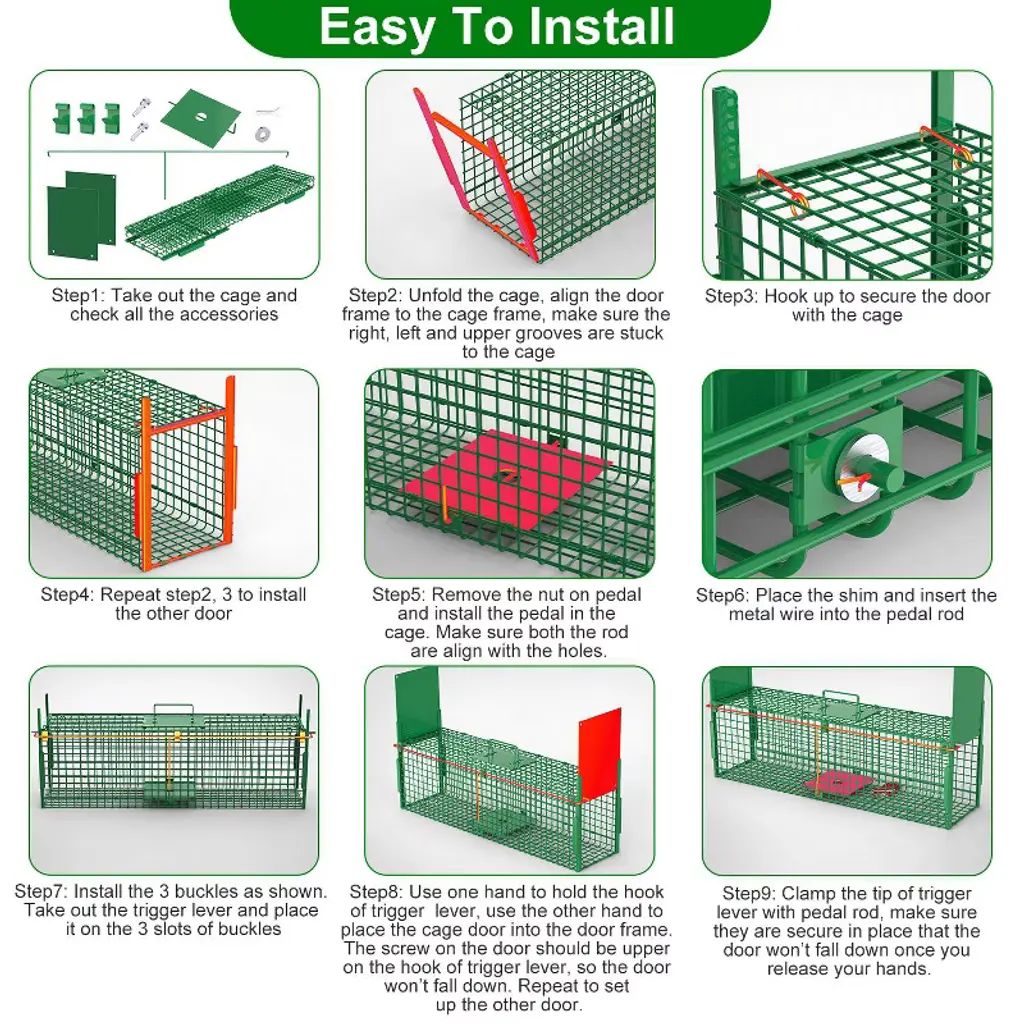 Easy To Install

Step1: Take out the cage and check all the accessories

Step2: Unfold the cage, align the door frame to the cage frame, make sure the right, left and upper grooves are stuck to the cage

Step3: Hook up to secure the door with the cage

Step4: Repeat step2, 3 to install the other door

Step5: Remove the nut on pedal and install the pedal in the cage. Make sure both the rod are align with the holes.

Step6: Place the shim and insert the metal wire into the pedal rod

Step7: Install the 3 buckles as shown. Take out the trigger lever and place it on the 3 slots of buckles

Step8: Use one hand to hold the hook of trigger lever, use the other hand to place the cage door into the door frame. The screw on the door should be upper on the hook of trigger lever, so the door won't fall down. Repeat to set up the other door.

Step9: Clamp the tip of trigger lever with pedal rod, make sure they are secure in place that the door won't fall down once you release your hands.