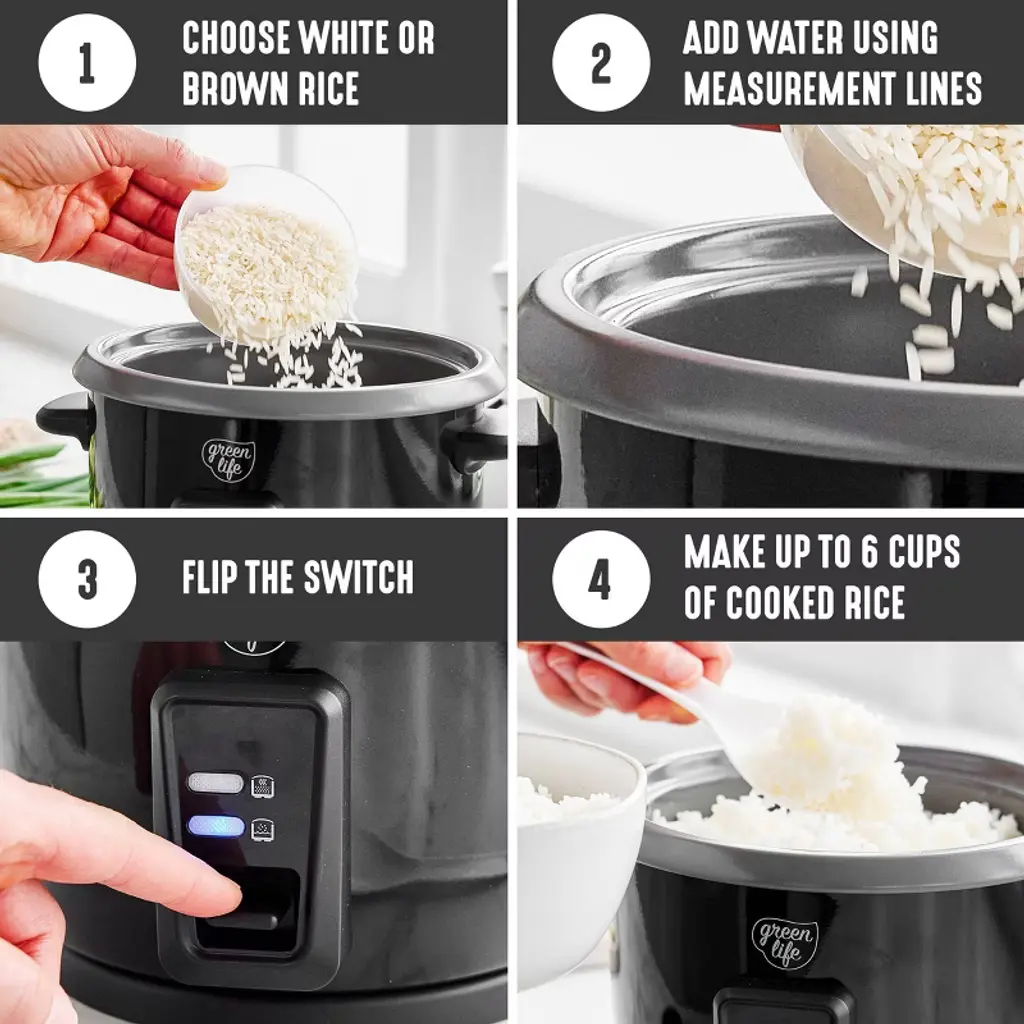 1 CHOOSE WHITE OR BROWN RICE

green life

2 ADD WATER USING MEASUREMENT LINES

3 FLIP THE SWITCH

4 MAKE UP TO 6 CUPS OF COOKED RICE

green life