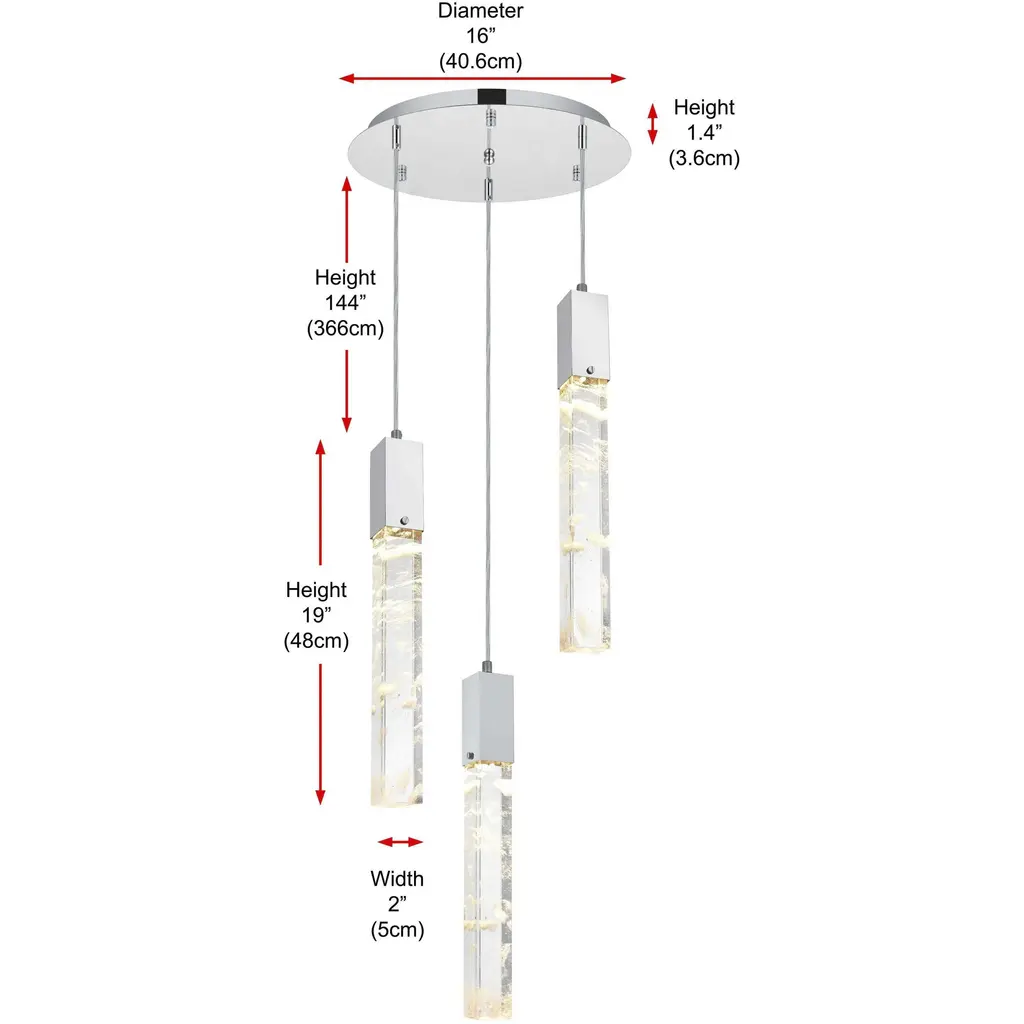 Diameter
16”
(40.6cm)

Height
1.4”
(3.6cm)

Height
144”
(366cm)

Height
19”
(48cm)

Width
2”
(5cm)