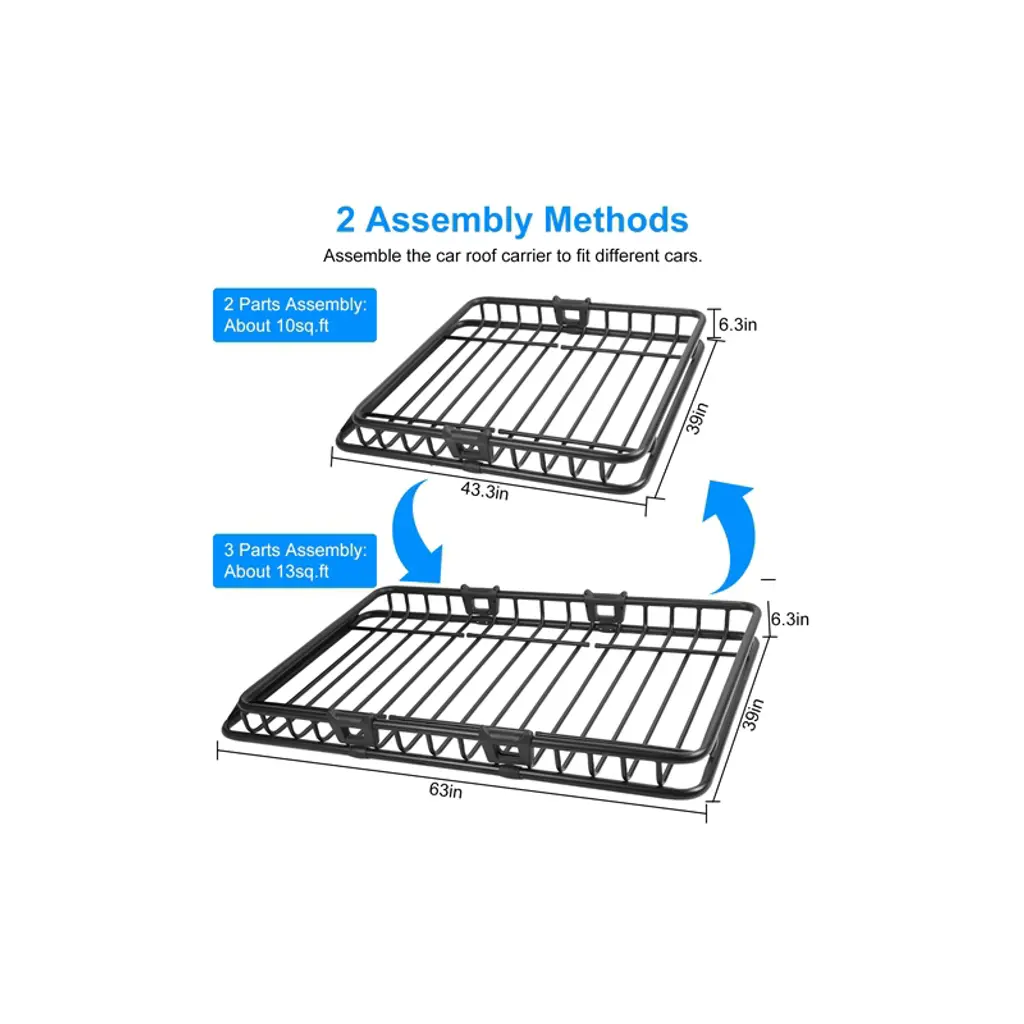 2 Assembly Methods

Assemble the car roof carrier to fit different cars.

2 Parts Assembly: About 10sq.ft

6.3in

39in

43.3in

3 Parts Assembly: About 13sq.ft

6.3in

39in

63in