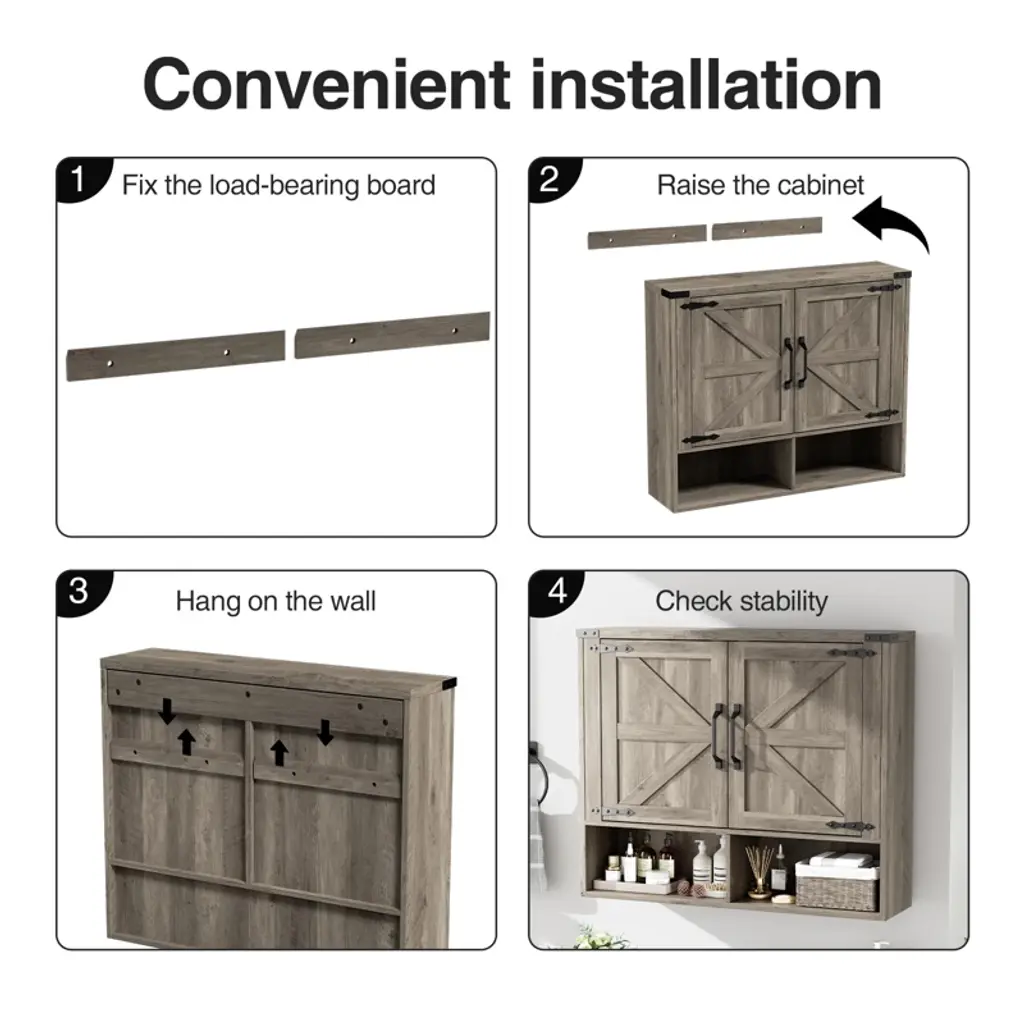 Convenient installation

1 Fix the load-bearing board

2 Raise the cabinet

3 Hang on the wall

4 Check stability