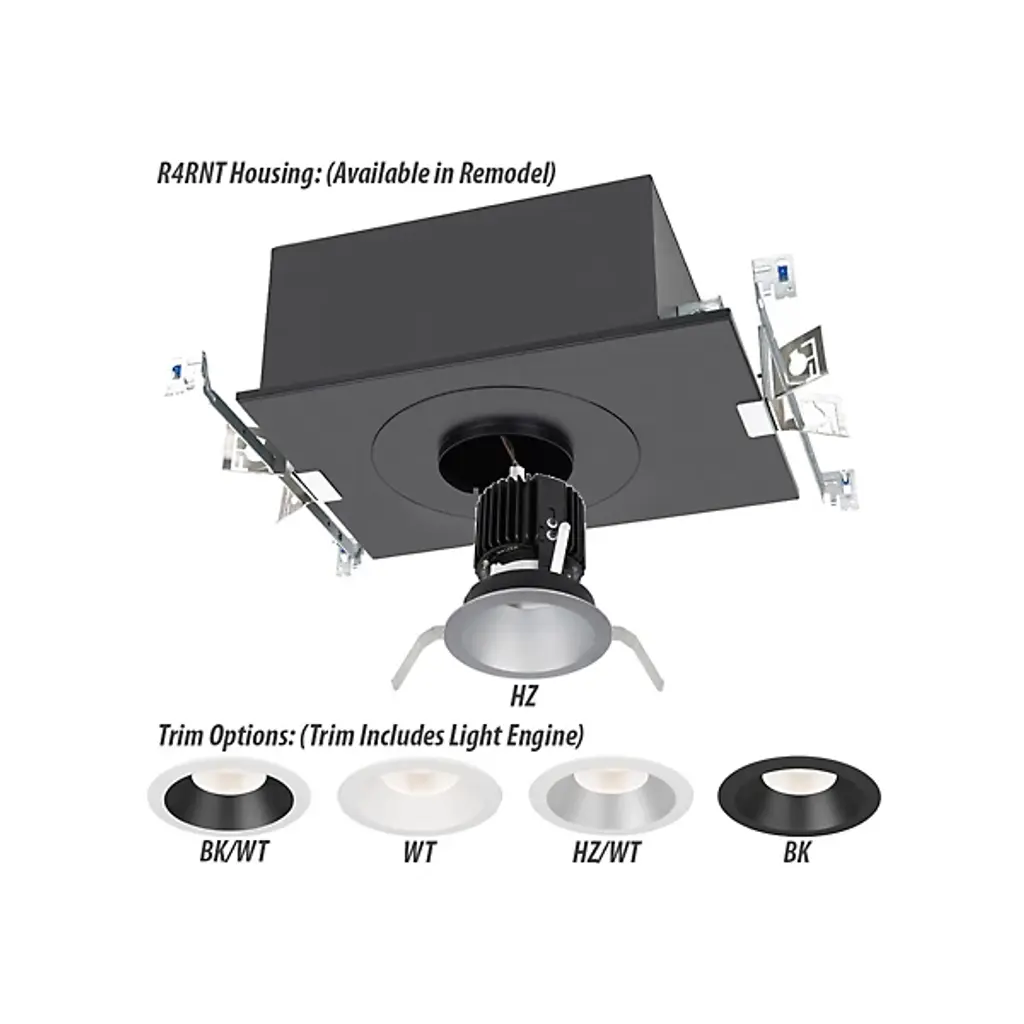 R4RNT Housing: (Available in Remodel)

HZ

Trim Options: (Trim Includes Light Engine)

BK/WT

WT

HZ/WT

BK