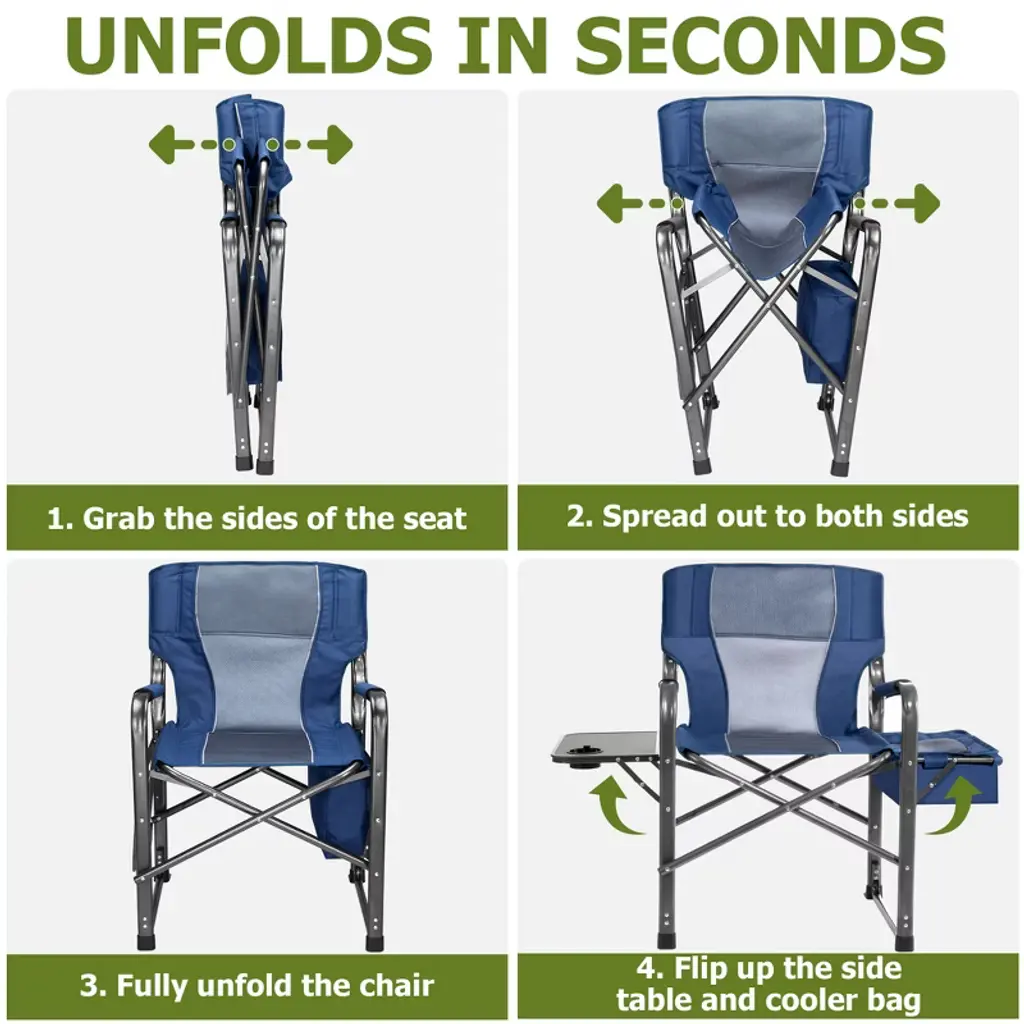 UNFOLDS IN SECONDS

1. Grab the sides of the seat

2. Spread out to both sides

3. Fully unfold the chair

4. Flip up the side table and cooler bag