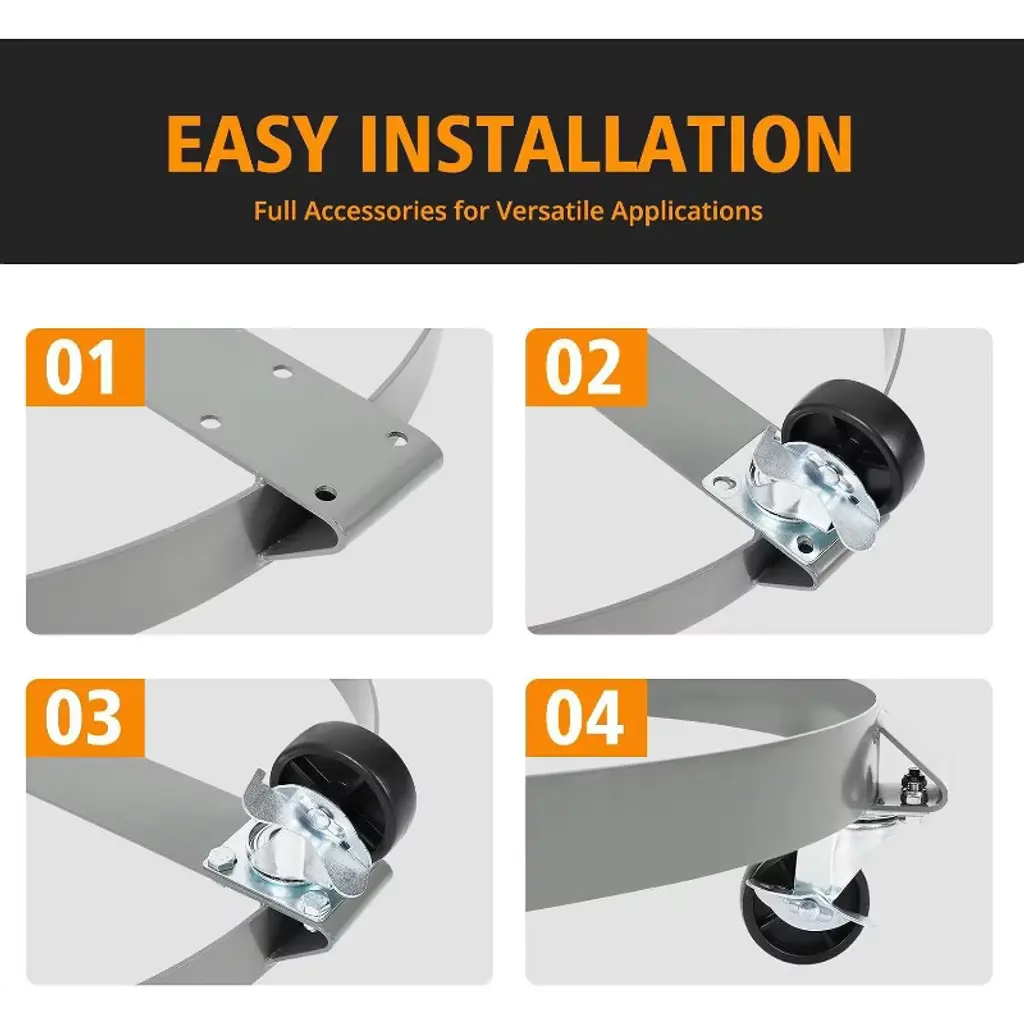 EASY INSTALLATION
Full Accessories for Versatile Applications

01

02

03

04