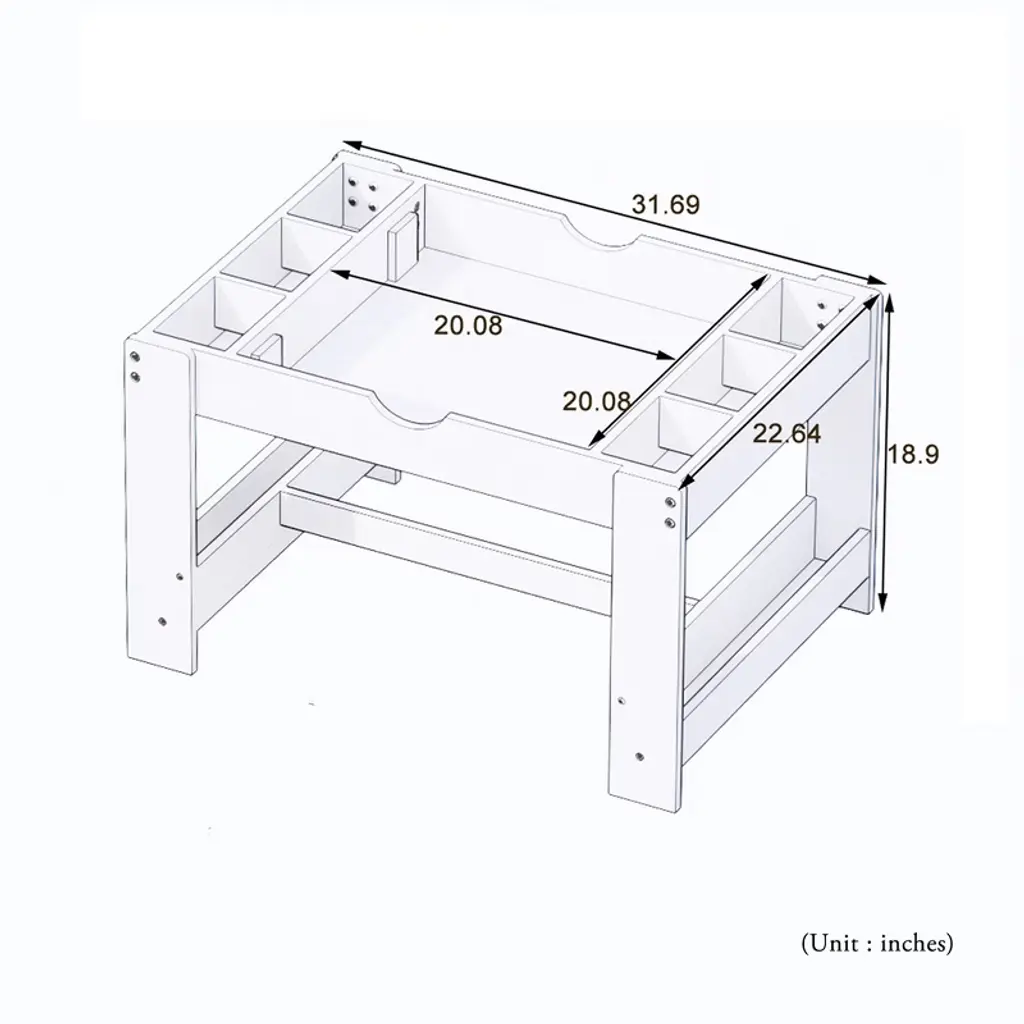 31.69

20.08

20.08

22.64

18.9

(Unit : inches)