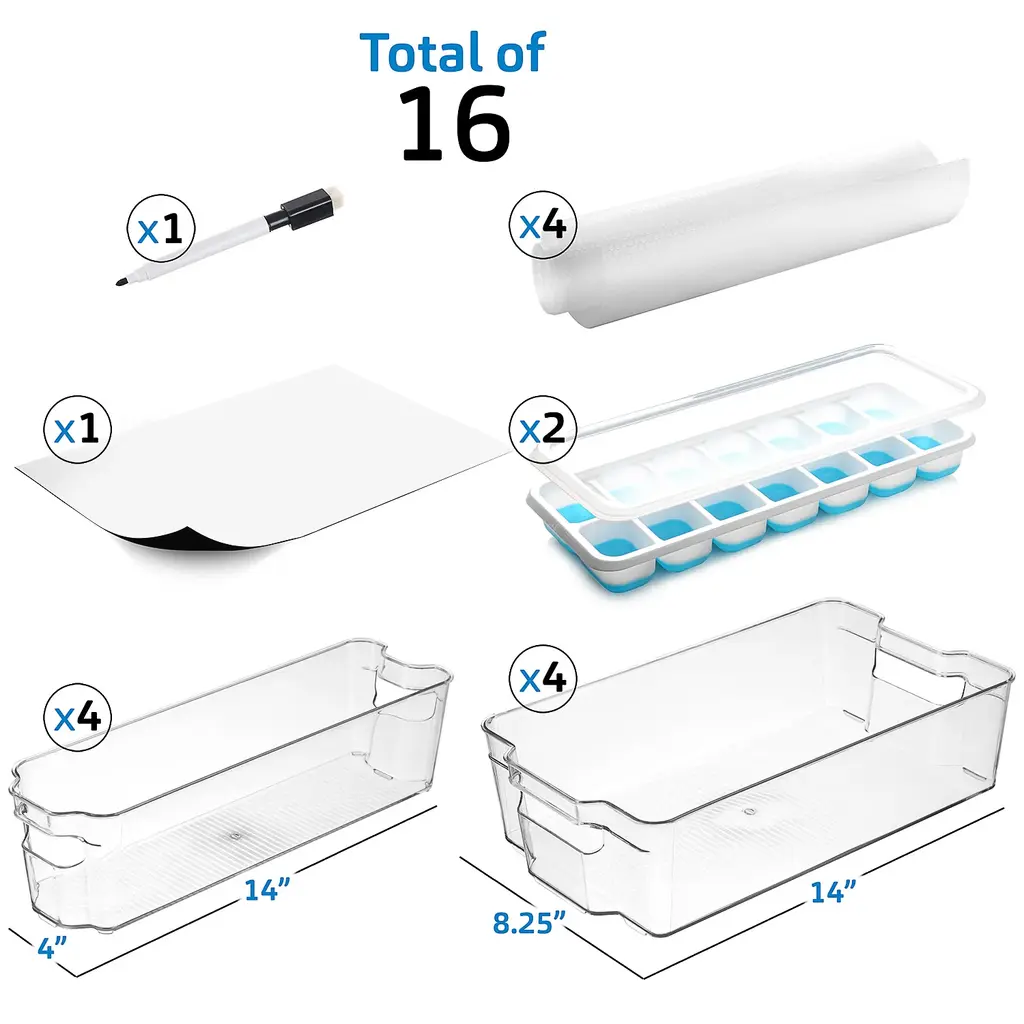 Total of
16

x1

x4

x1

x2

x4

x4

14”

4”

8.25”

14”