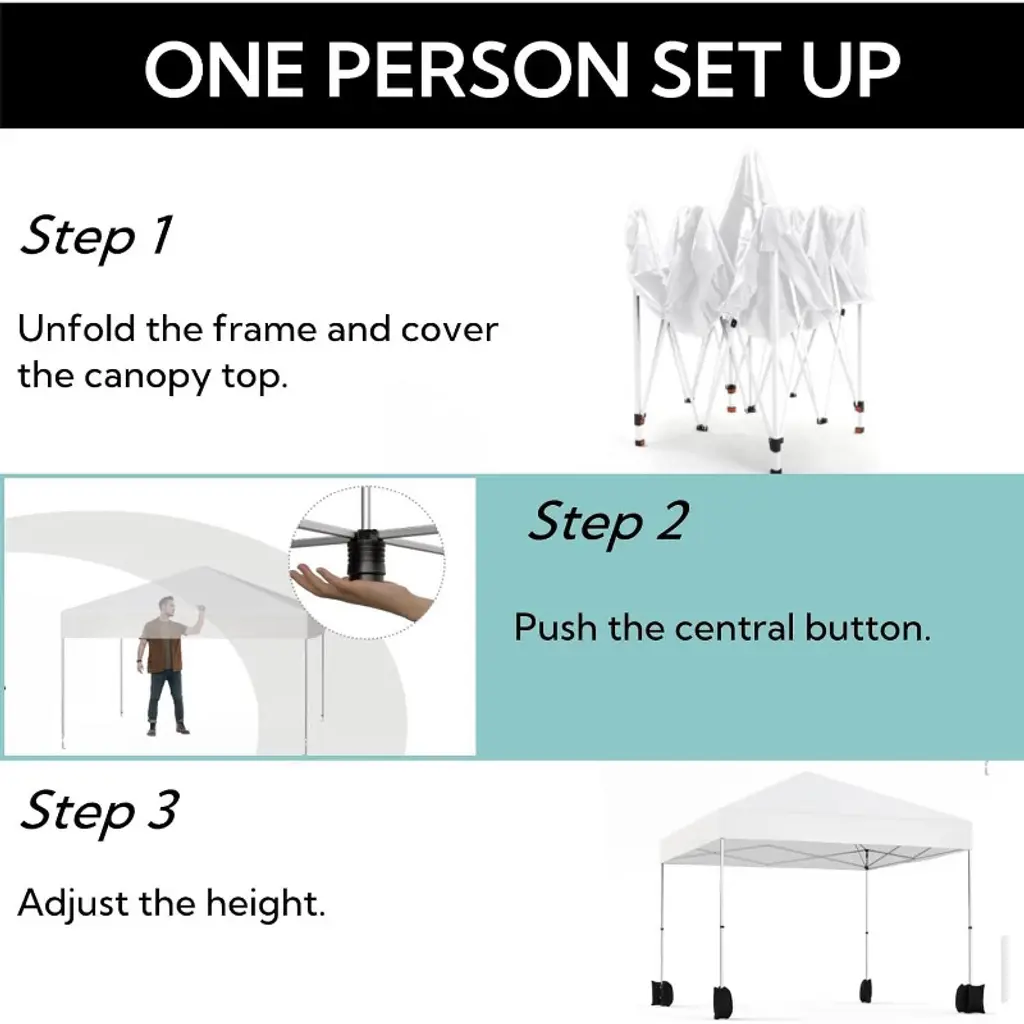 ONE PERSON SET UP

Step 1

Unfold the frame and cover the canopy top.

Step 2

Push the central button.

Step 3

Adjust the height.