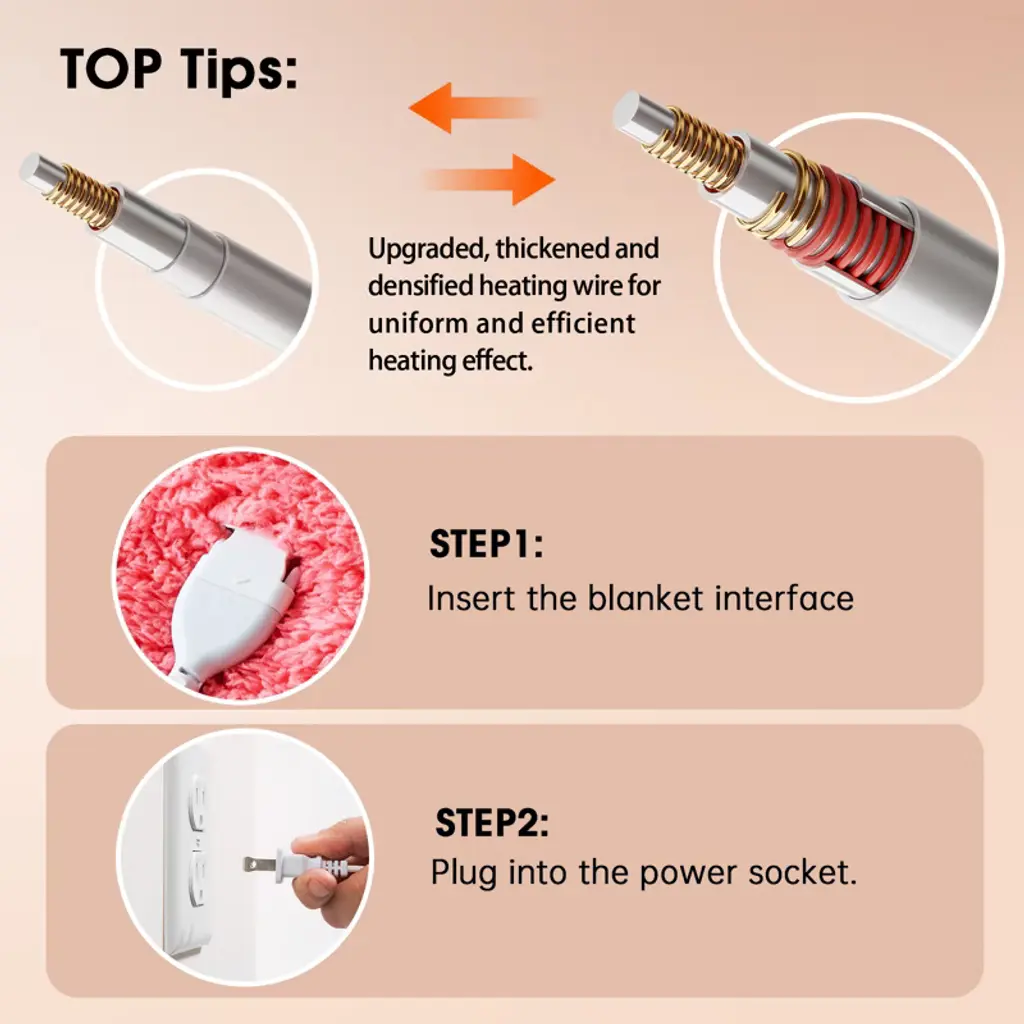 TOP Tips:

Upgraded, thickened and densified heating wire for uniform and efficient heating effect.

STEP1:
Insert the blanket interface

STEP2:
Plug into the power socket.