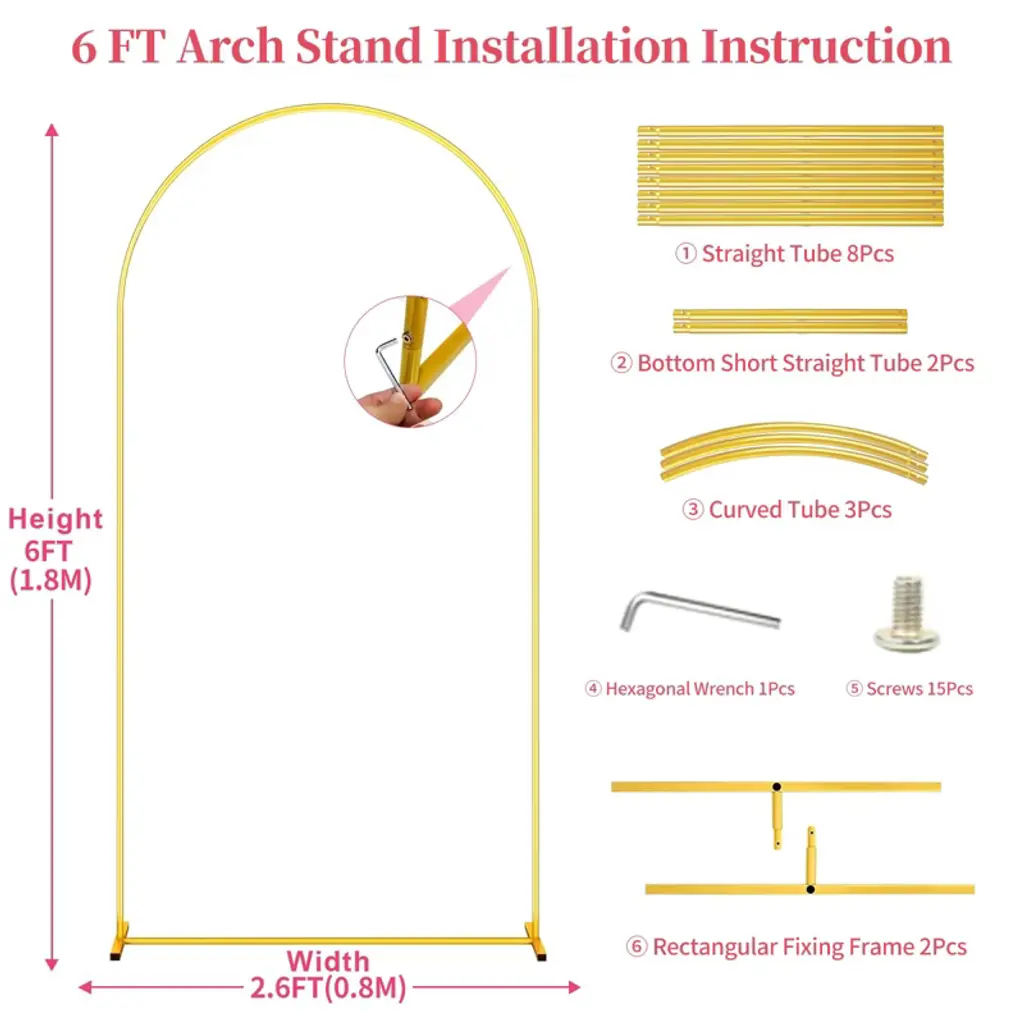 6 FT Arch Stand Installation Instruction

Height
6FT
(1.8M)

Width
2.6FT(0.8M)

① Straight Tube 8Pcs

② Bottom Short Straight Tube 2Pcs

③ Curved Tube 3Pcs

④ Hexagonal Wrench 1Pcs

⑤ Screws 15Pcs

⑥ Rectangular Fixing Frame 2Pcs