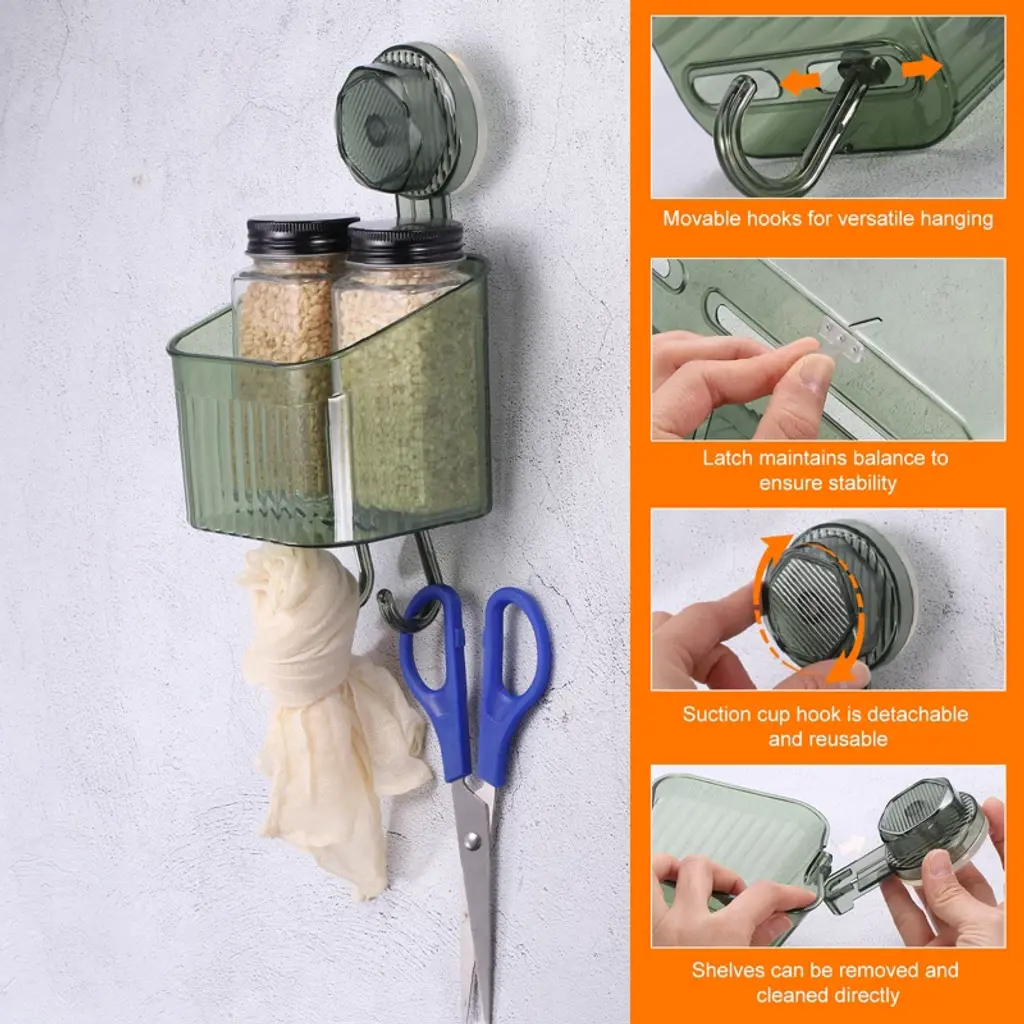 Movable hooks for versatile hanging

Latch maintains balance to ensure stability

Suction cup hook is detachable and reusable

Shelves can be removed and cleaned directly