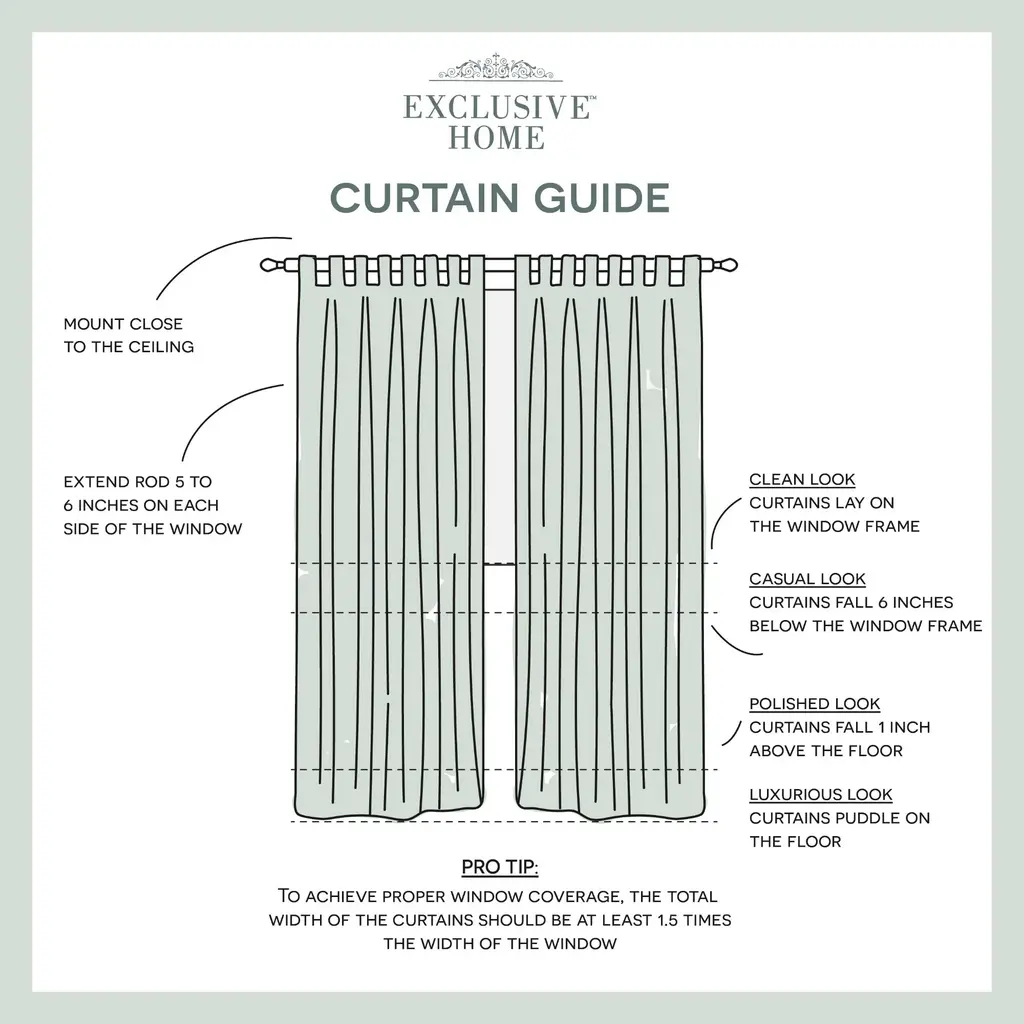 EXCLUSIVE™
HOME

CURTAIN GUIDE

MOUNT CLOSE TO THE CEILING

EXTEND ROD 5 TO 6 INCHES ON EACH SIDE OF THE WINDOW

CLEAN LOOK
CURTAINS LAY ON THE WINDOW FRAME

CASUAL LOOK
CURTAINS FALL 6 INCHES BELOW THE WINDOW FRAME

POLISHED LOOK
CURTAINS FALL 1 INCH ABOVE THE FLOOR

LUXURIOUS LOOK
CURTAINS PUDDLE ON THE FLOOR

PRO TIP:
TO ACHIEVE PROPER WINDOW COVERAGE, THE TOTAL WIDTH OF THE CURTAINS SHOULD BE AT LEAST 1.5 TIMES THE WIDTH OF THE WINDOW