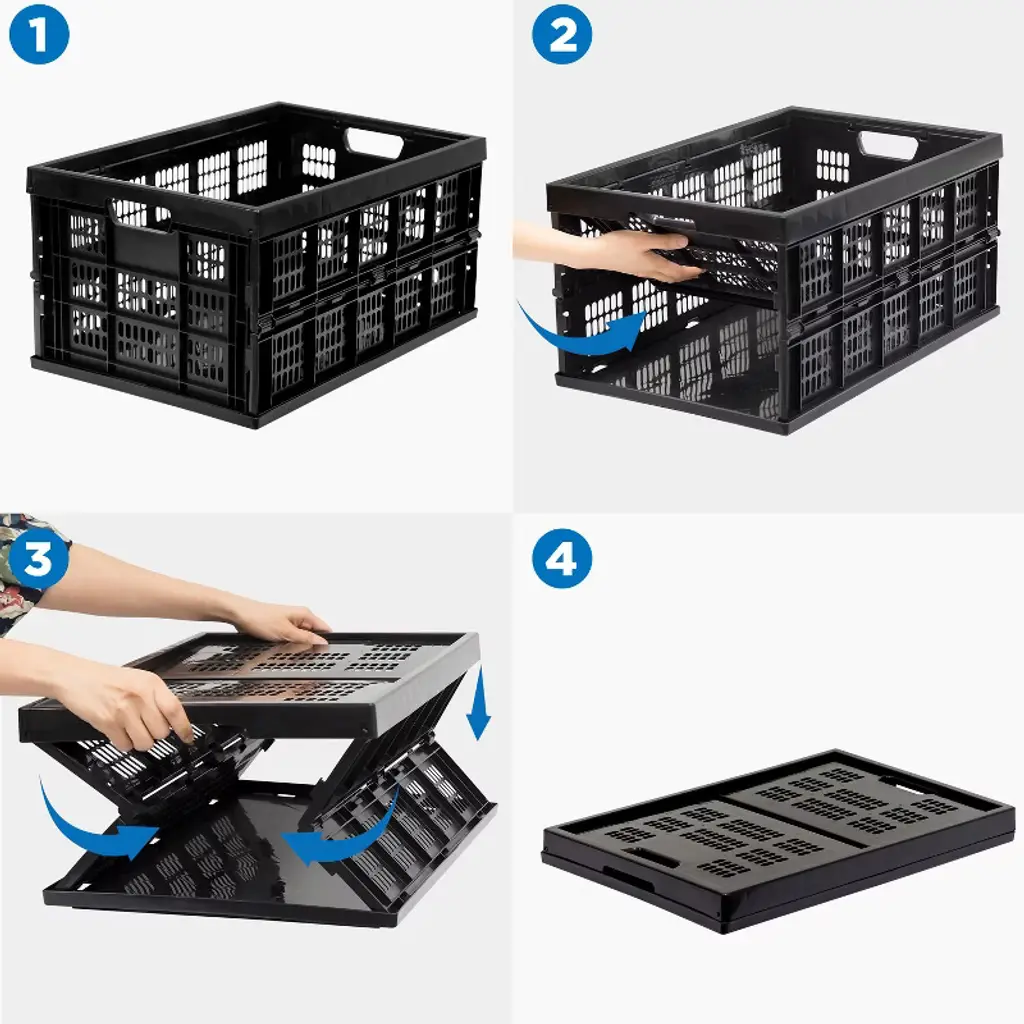 1

2

3

4