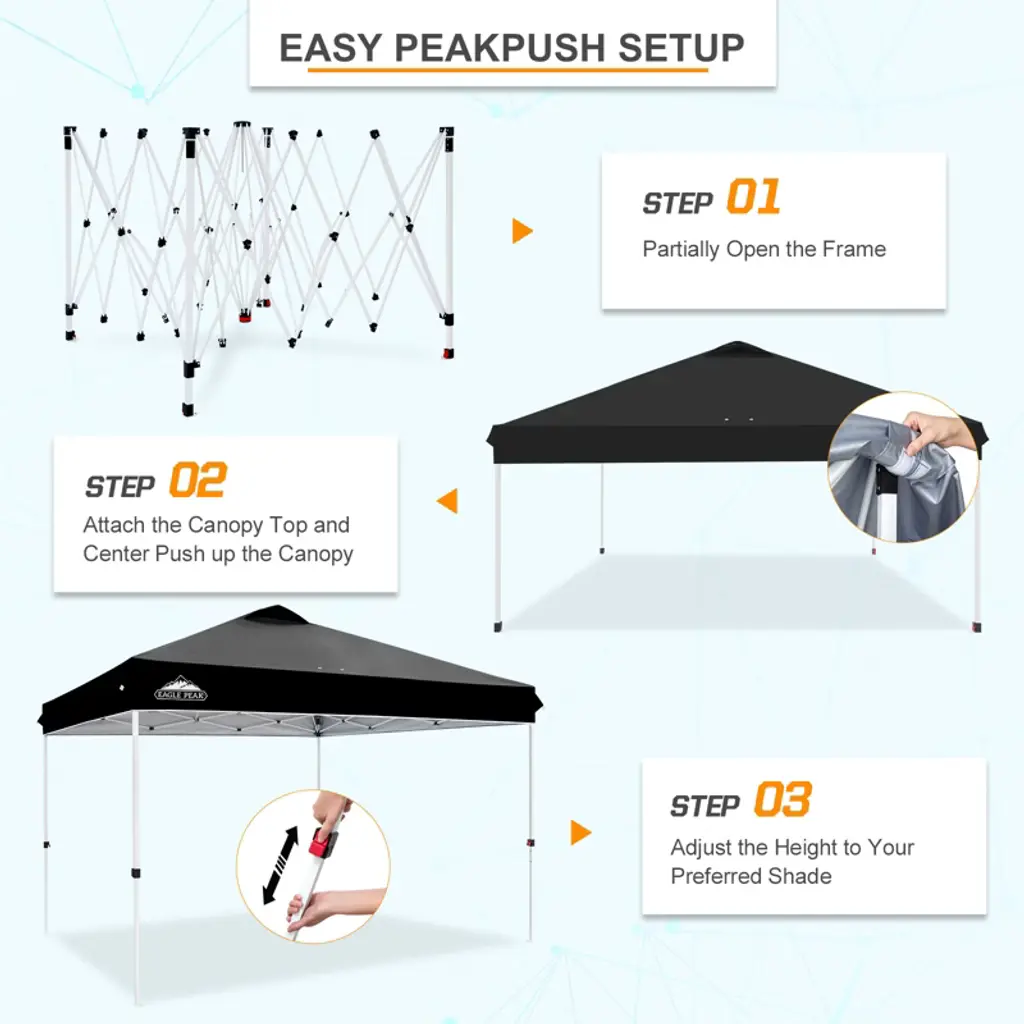 EASY PEAKPUSH SETUP

STEP 01
Partially Open the Frame

STEP 02
Attach the Canopy Top and Center Push up the Canopy

EAGLE PEAK

STEP 03
Adjust the Height to Your Preferred Shade