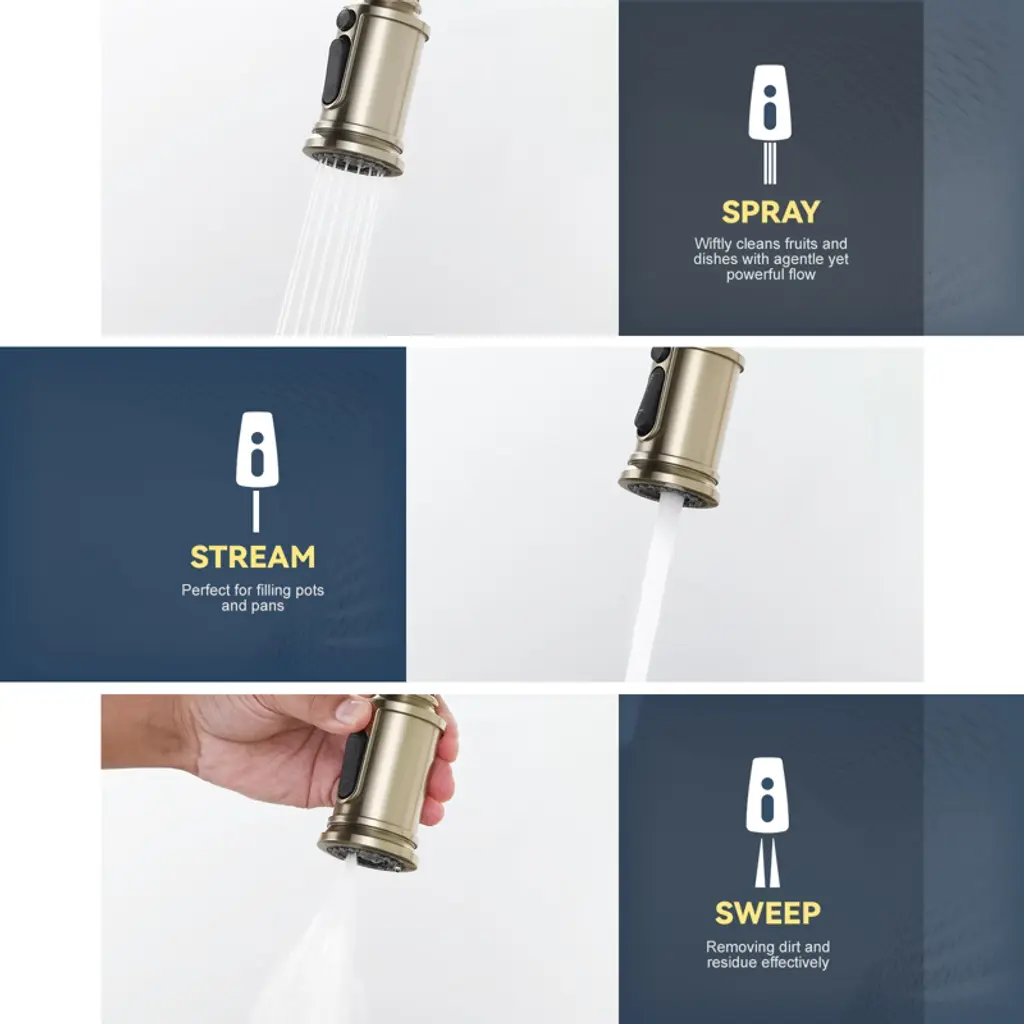 SPRAY

Wiftly cleans fruits and dishes with agentle yet powerful flow

STREAM

Perfect for filling pots and pans

SWEEP

Removing dirt and residue effectively