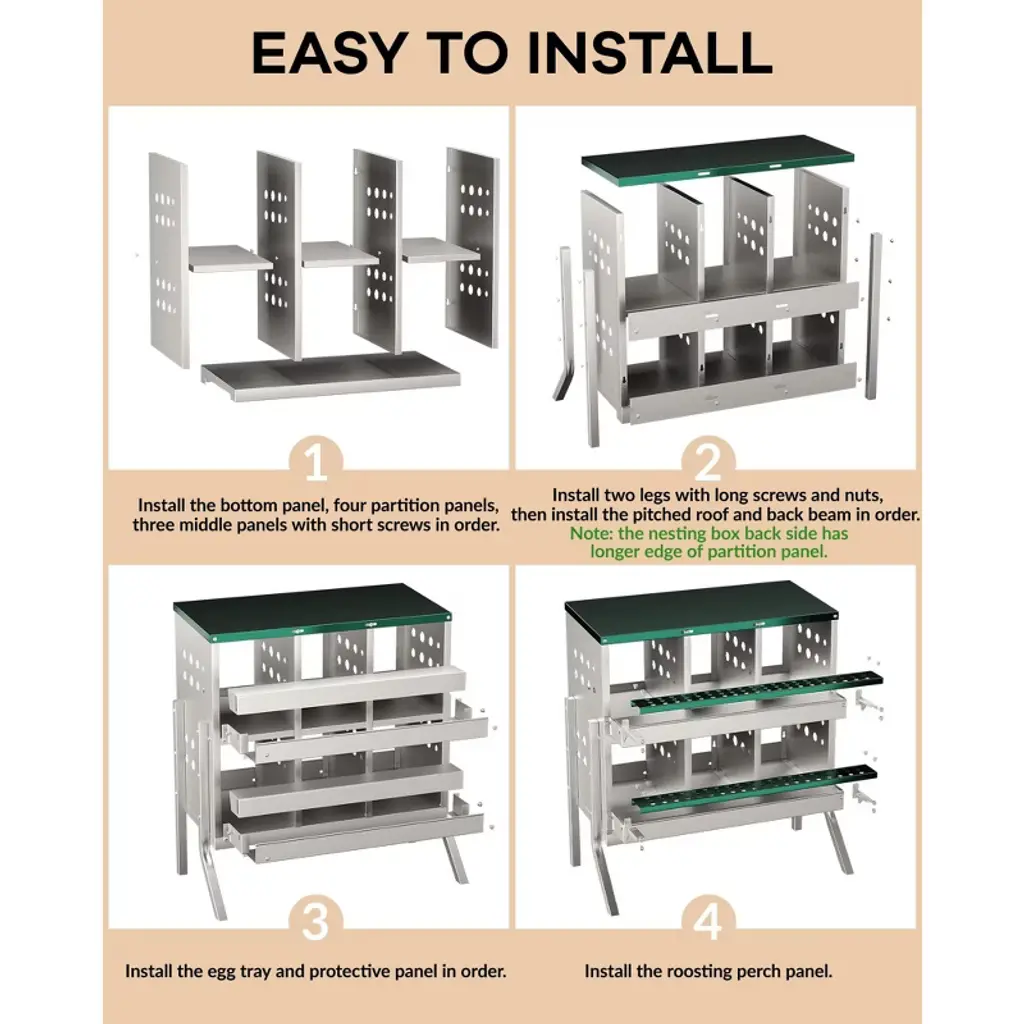 EASY TO INSTALL

1

Install the bottom panel, four partition panels, three middle panels with short screws in order.

2

Install two legs with long screws and nuts, then install the pitched roof and back beam in order.

Note: the nesting box back side has longer edge of partition panel.

3

Install the egg tray and protective panel in order.

4

Install the roosting perch panel.