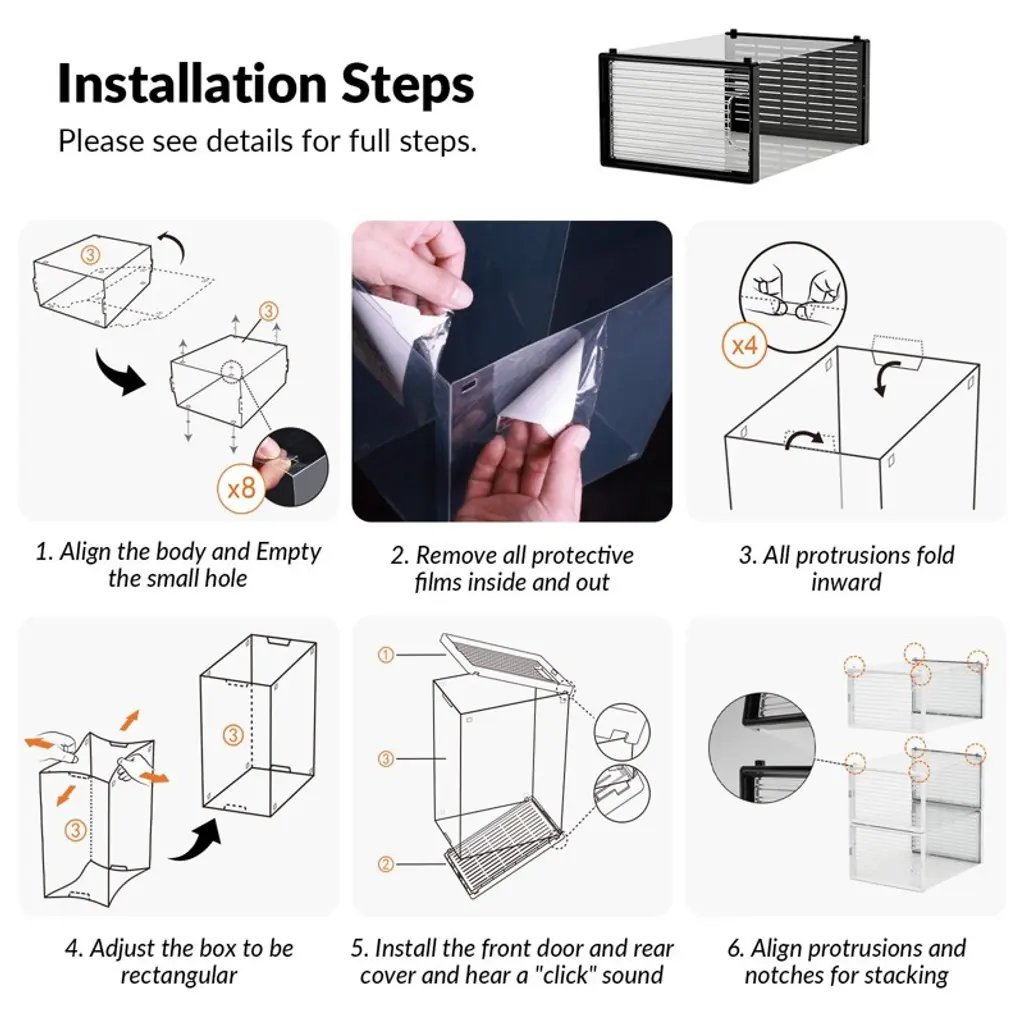 Installation Steps

Please see details for full steps.

③

③

x8

1. Align the body and Empty the small hole

2. Remove all protective films inside and out

x4

3. All protrusions fold inward

③

③

4. Adjust the box to be rectangular

①

③

②

5. Install the front door and rear cover and hear a "click" sound

6. Align protrusions and notches for stacking