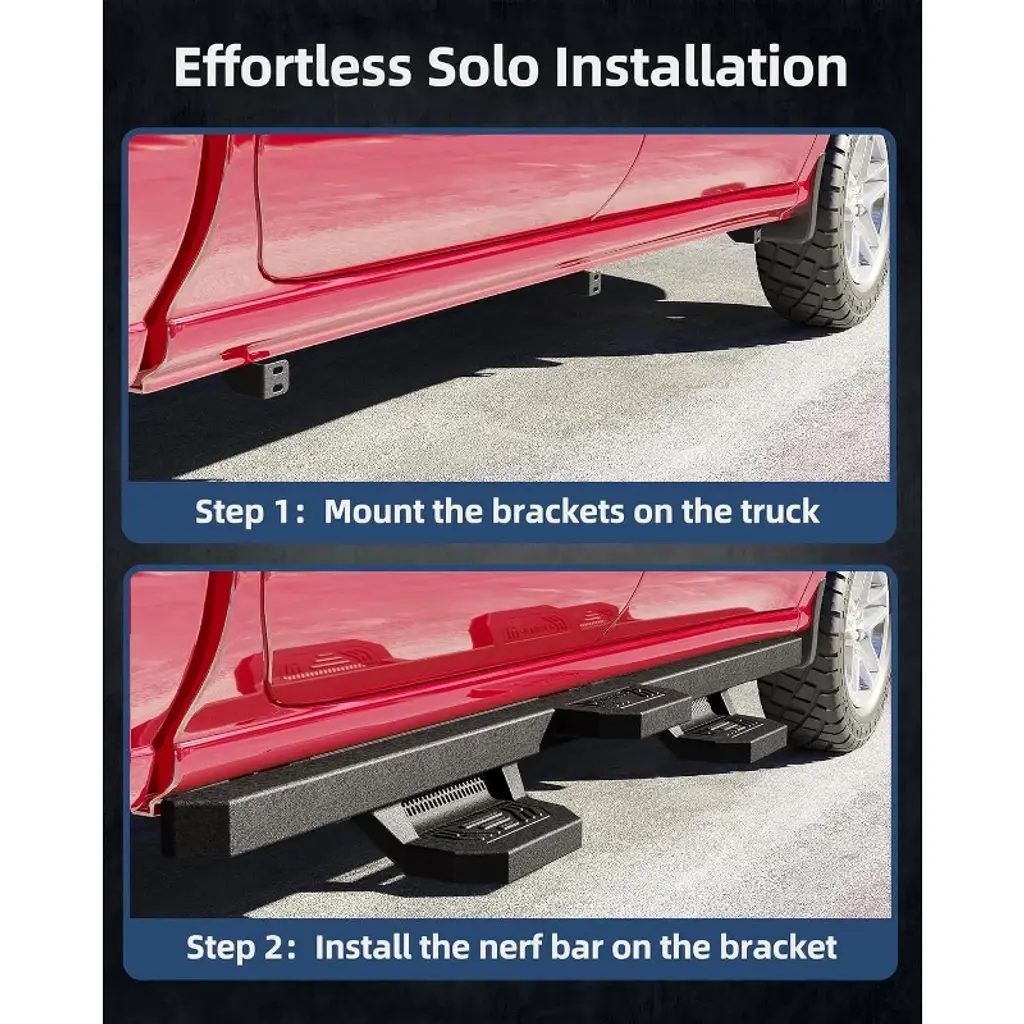 Effortless Solo Installation

Step 1: Mount the brackets on the truck

Step 2: Install the nerf bar on the bracket