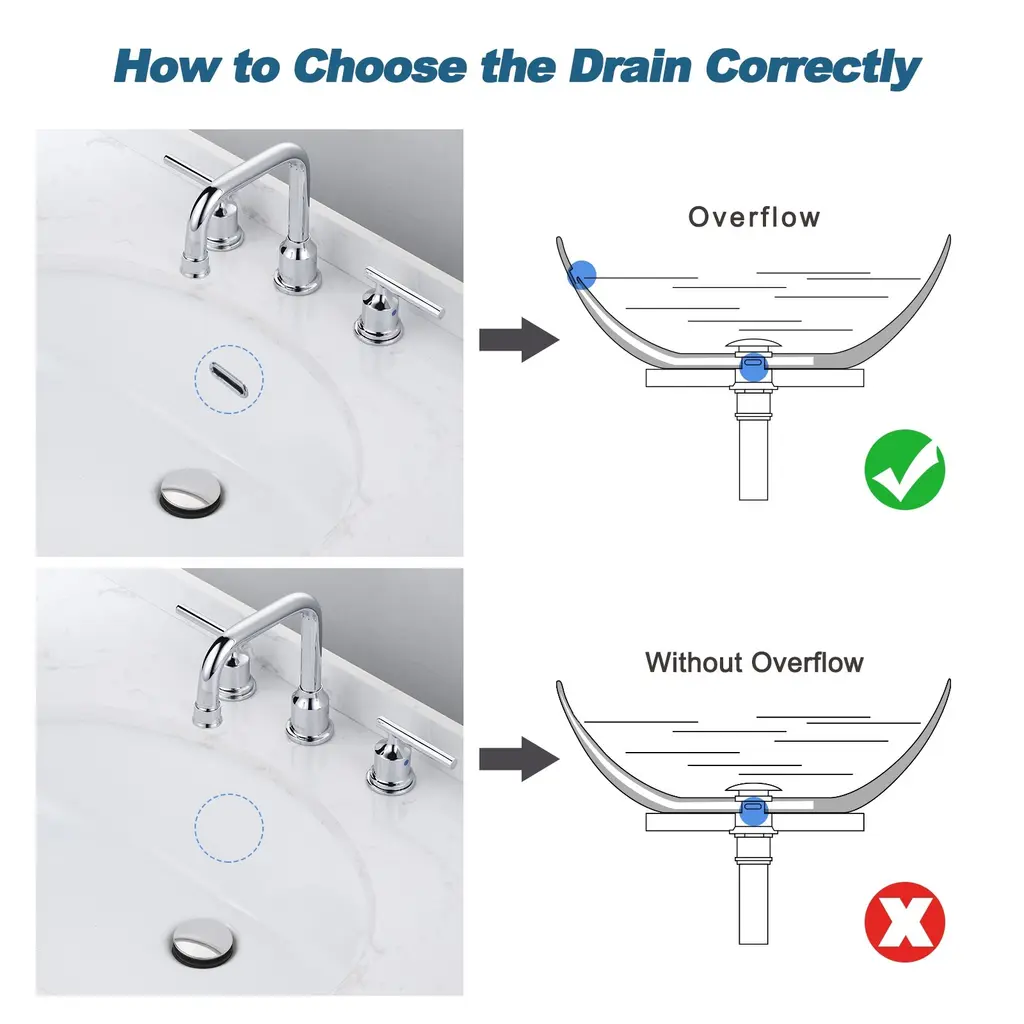 How to Choose the Drain Correctly

Overflow

Without Overflow