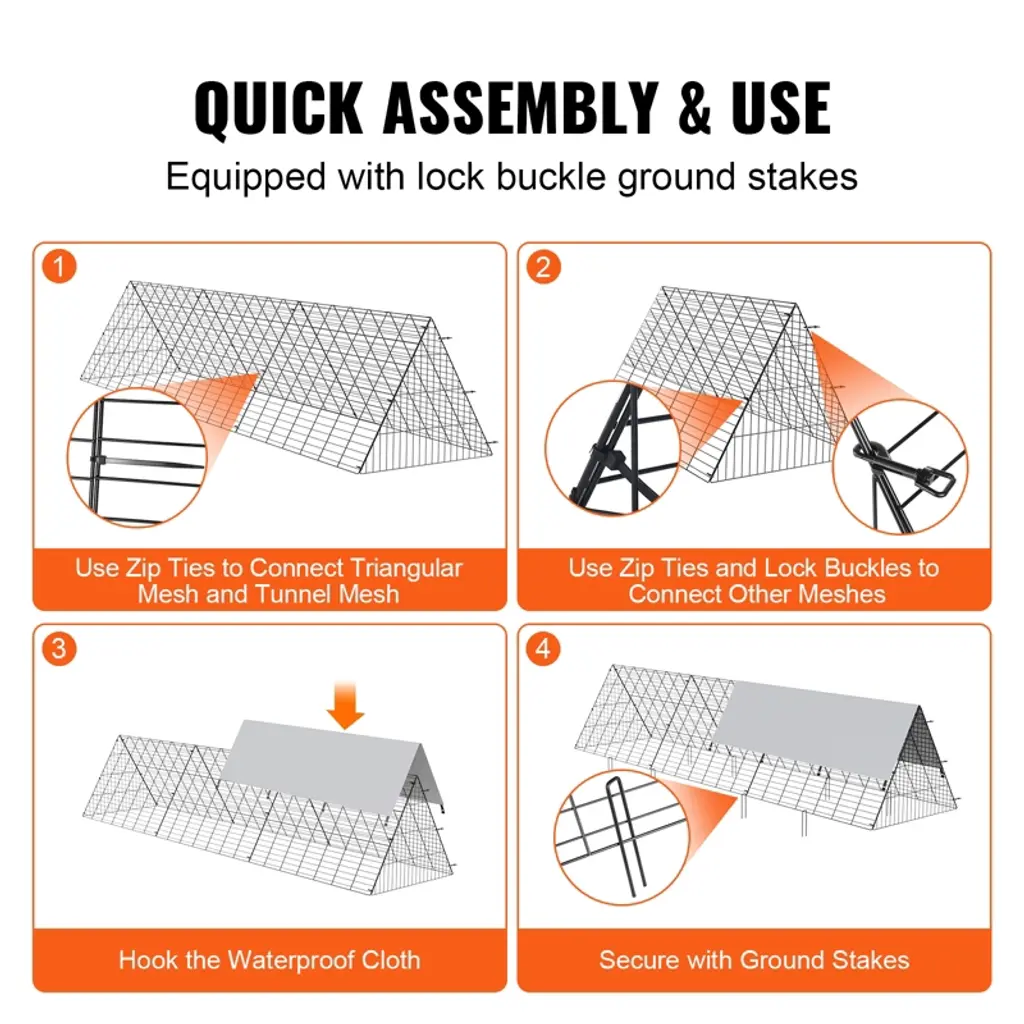 QUICK ASSEMBLY & USE

Equipped with lock buckle ground stakes

1

Use Zip Ties to Connect Triangular Mesh and Tunnel Mesh

2

Use Zip Ties and Lock Buckles to Connect Other Meshes

3

Hook the Waterproof Cloth

4

Secure with Ground Stakes