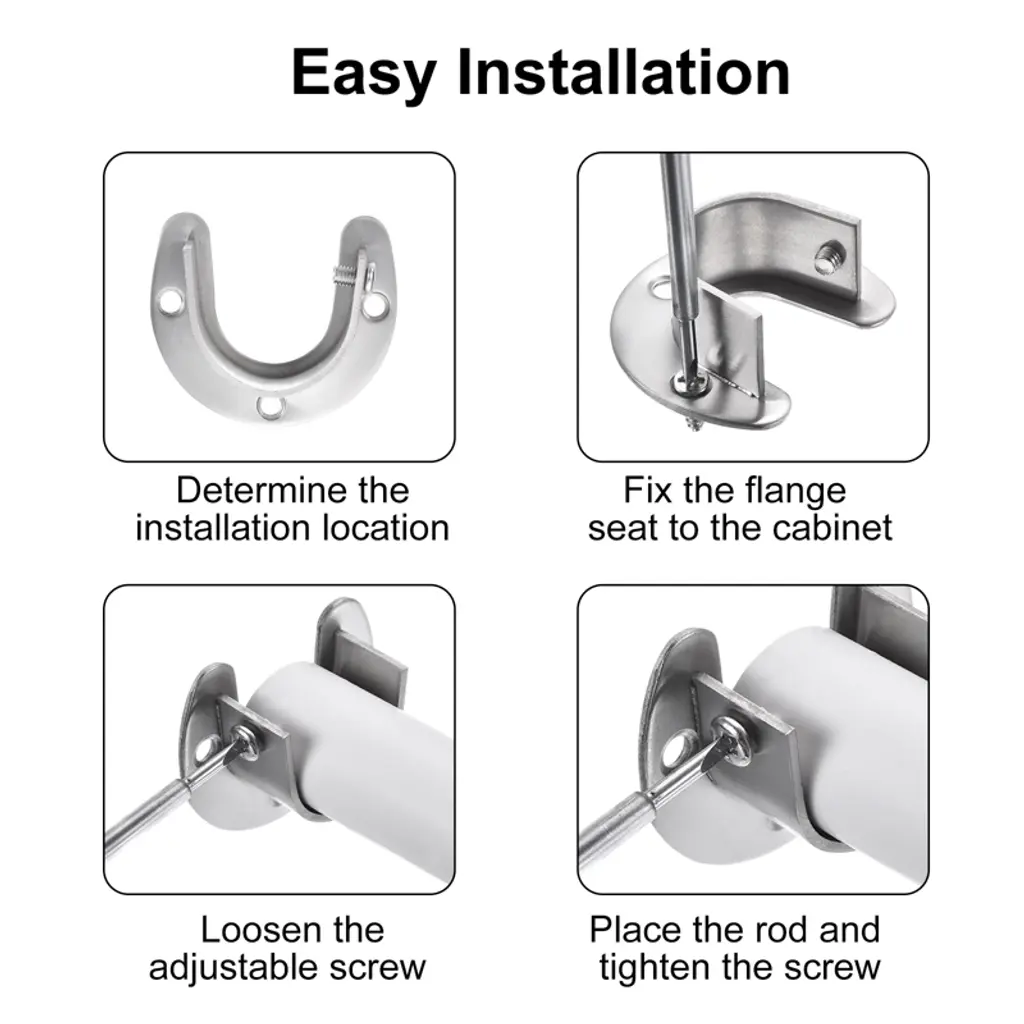 Easy Installation

Determine the installation location

Fix the flange seat to the cabinet

Loosen the adjustable screw

Place the rod and tighten the screw