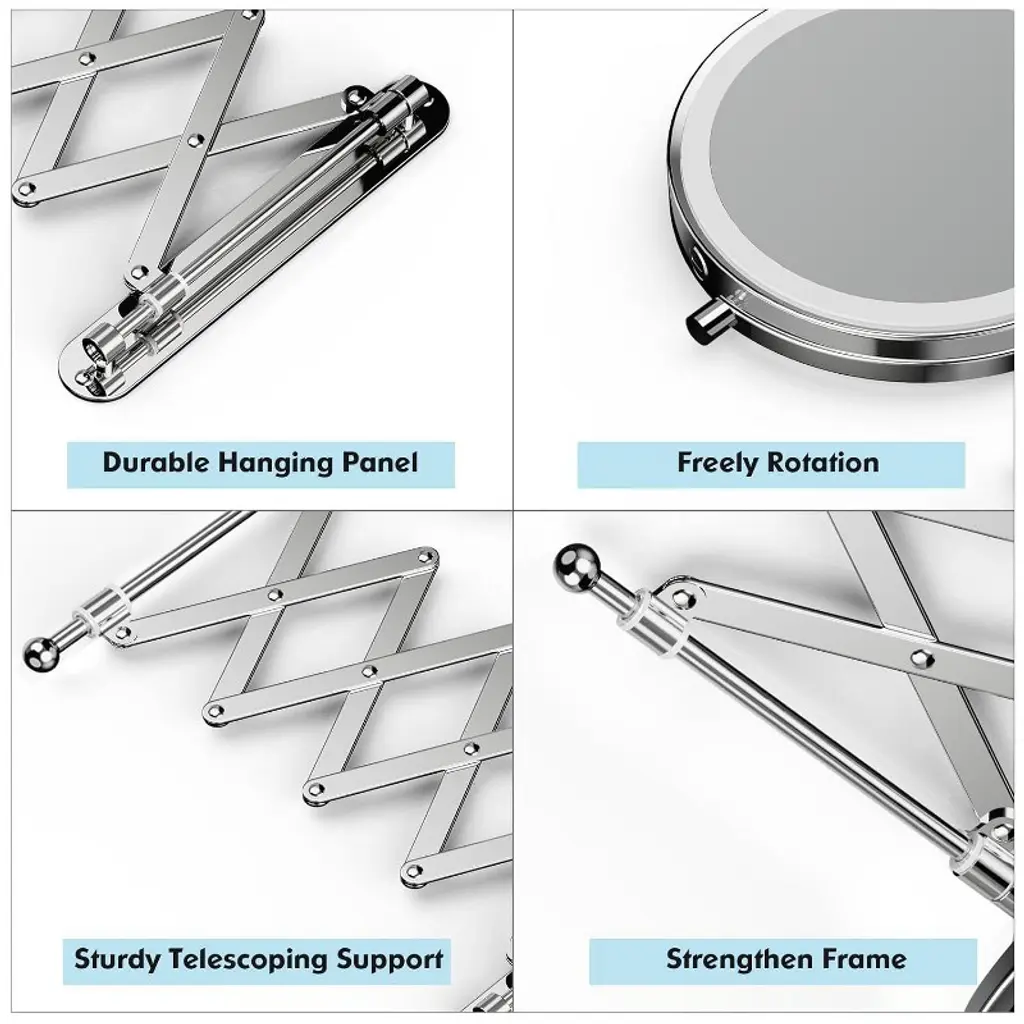 Durable Hanging Panel

Freely Rotation

Sturdy Telescoping Support

Strengthen Frame