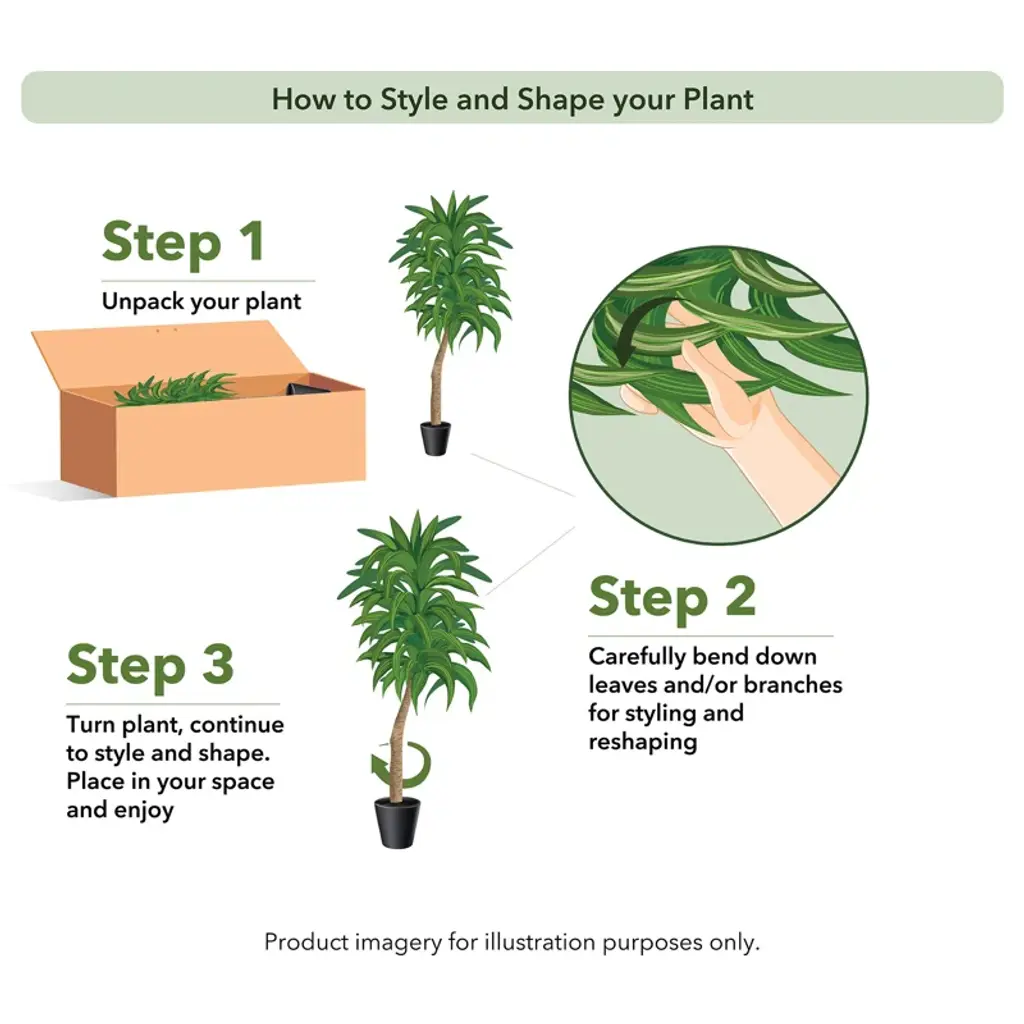 How to Style and Shape your Plant

Step 1
Unpack your plant

Step 2
Carefully bend down leaves and/or branches for styling and reshaping

Step 3
Turn plant, continue to style and shape. Place in your space and enjoy

Product imagery for illustration purposes only.